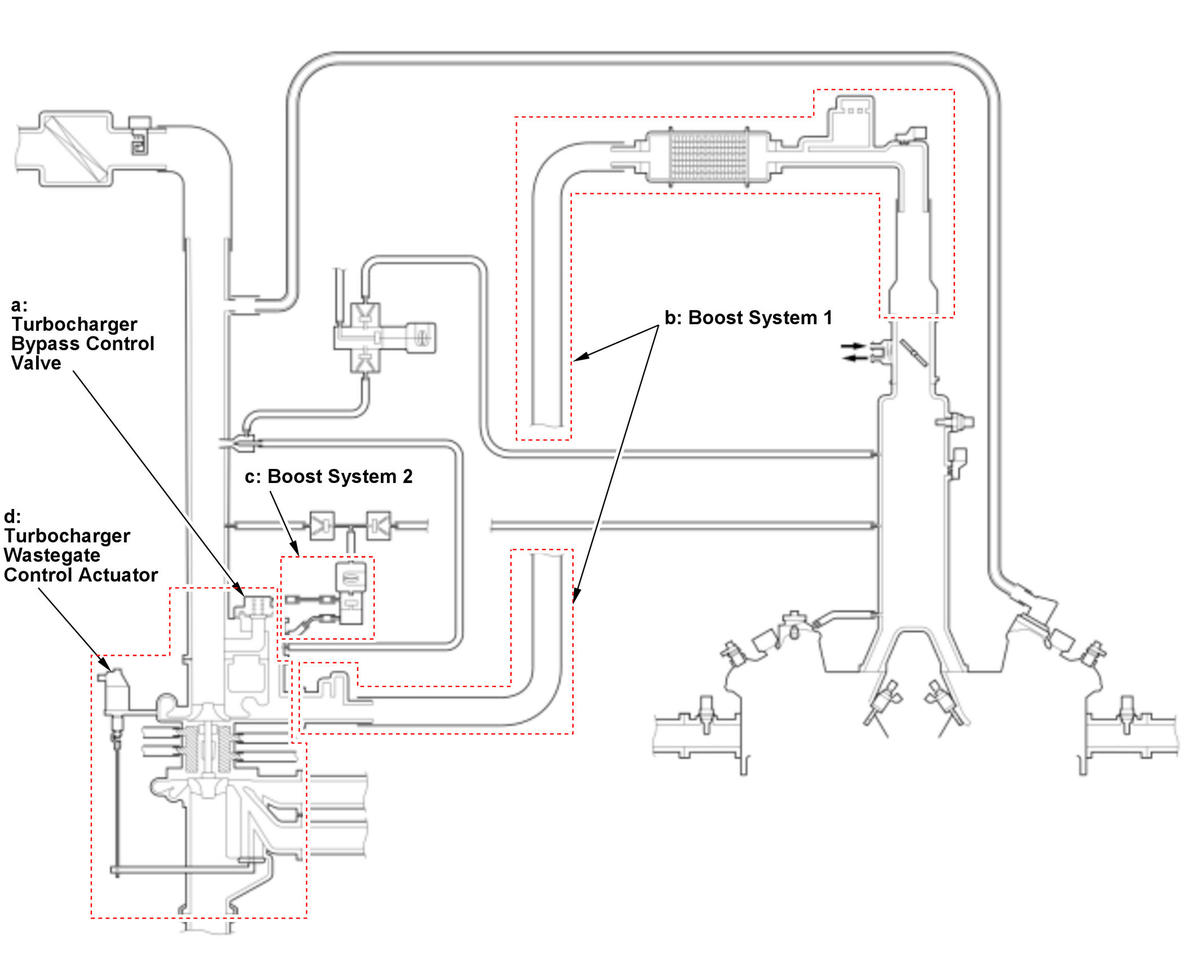 a:
Turbocharger
Bypass Control
Valve

b: Boost System 1

c: Boost System 2

d:
Turbocharger
Wastegate
Control Actuator