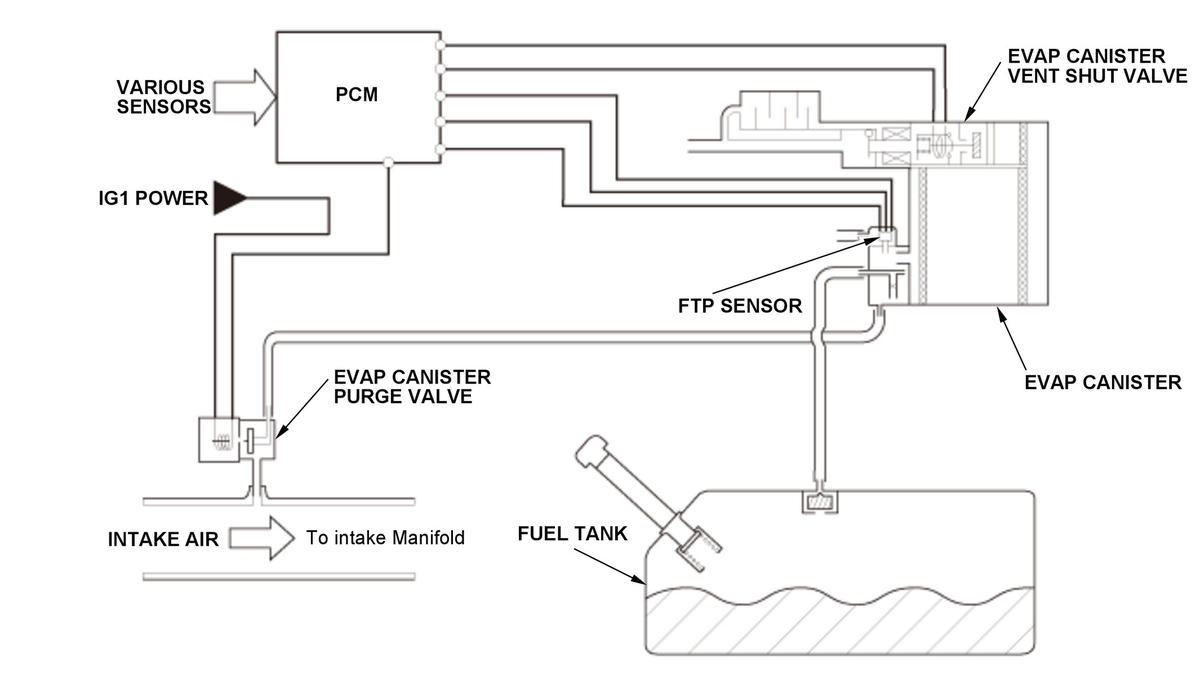 VARIOUS SENSORS

PCM

EVAP CANISTER VENT SHUT VALVE

IG1 POWER

FTP SENSOR

EVAP CANISTER

EVAP CANISTER PURGE VALVE

INTAKE AIR

To intake Manifold

FUEL TANK