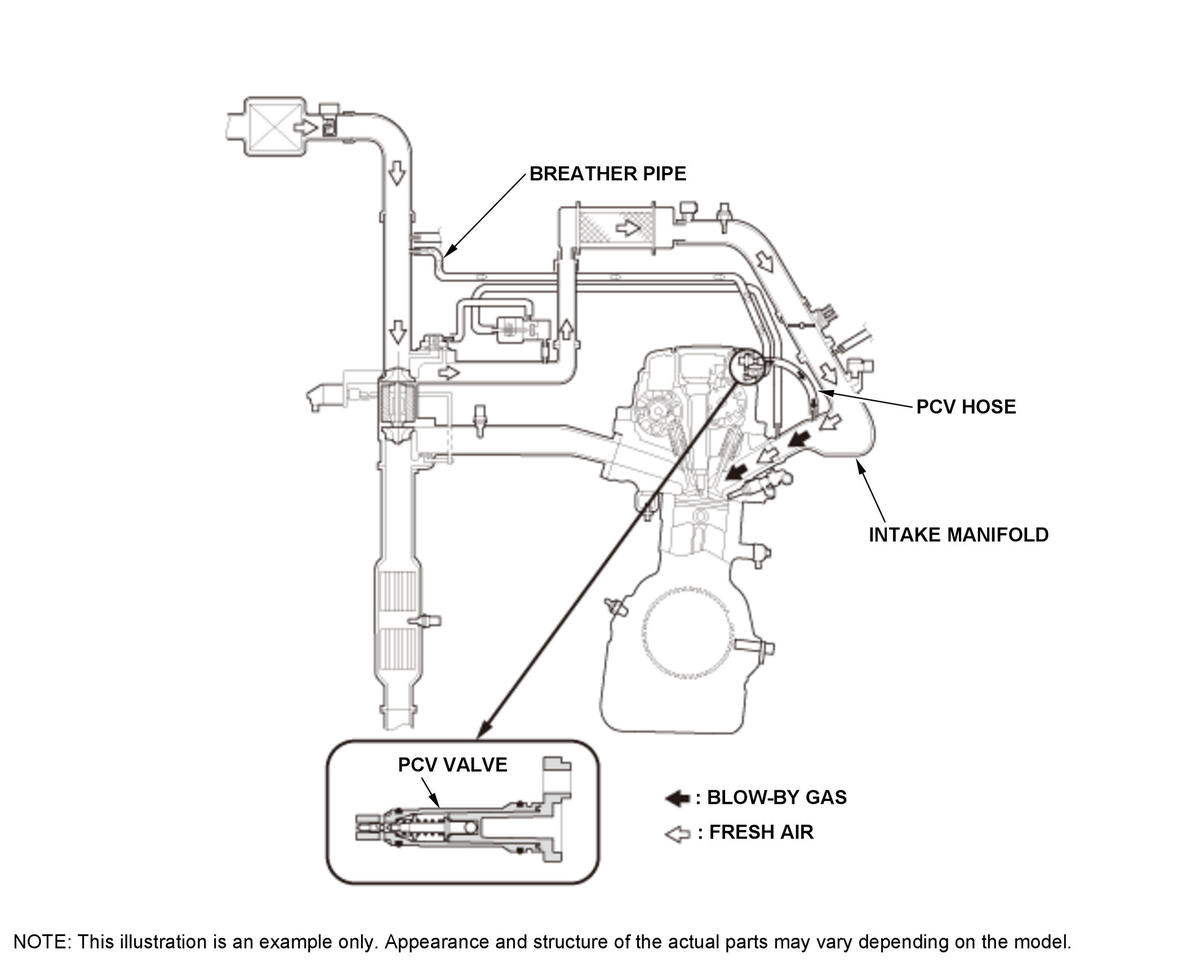 BREATHER PIPE

PCV HOSE

INTAKE MANIFOLD

PCV VALVE

: BLOW-BY GAS

: FRESH AIR

NOTE: This illustration is an example only. Appearance and structure of the actual parts may vary depending on the model.