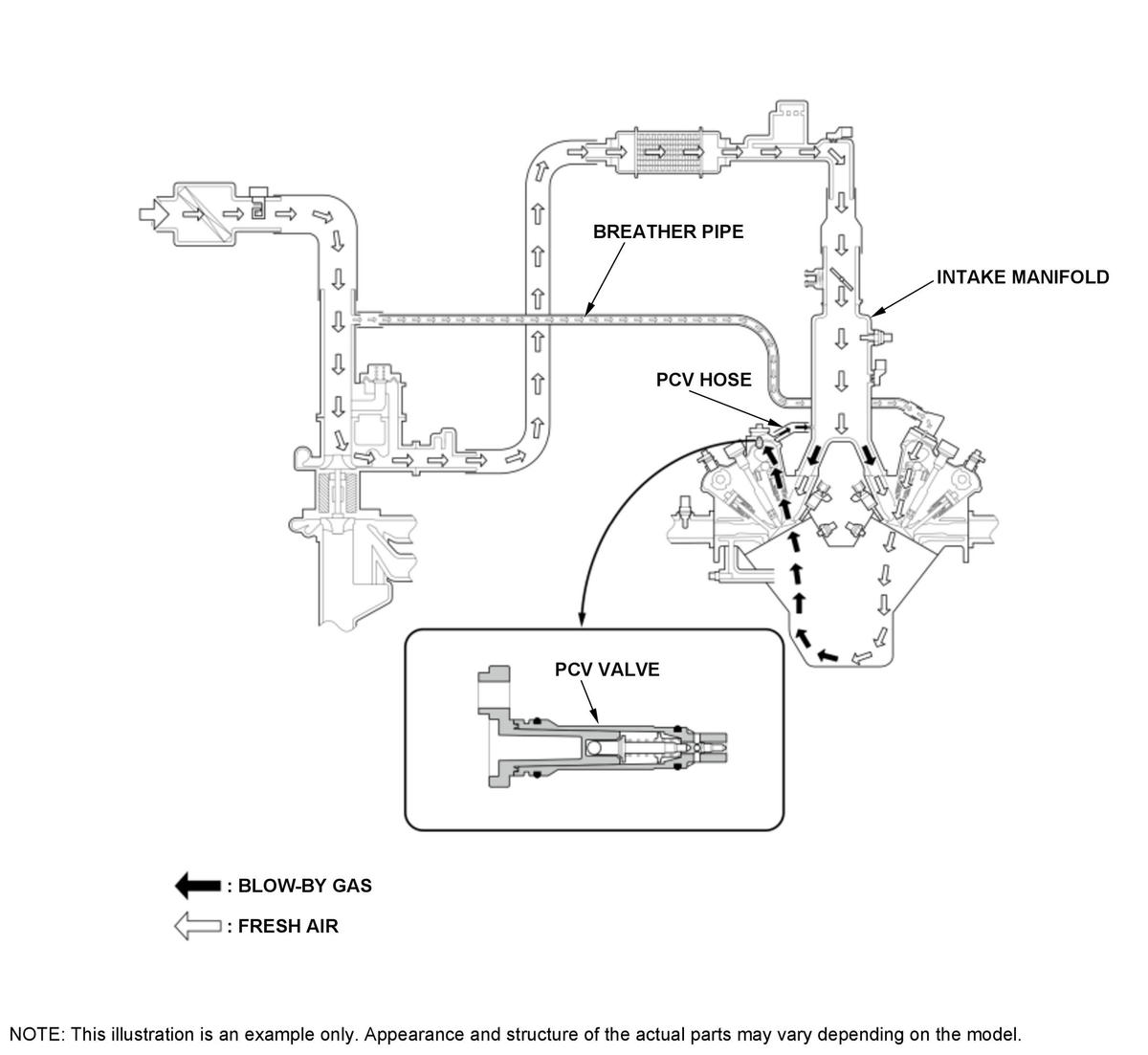 BREATHER PIPE

INTAKE MANIFOLD

PCV HOSE

PCV VALVE

: BLOW-BY GAS

: FRESH AIR

NOTE: This illustration is an example only. Appearance and structure of the actual parts may vary depending on the model.