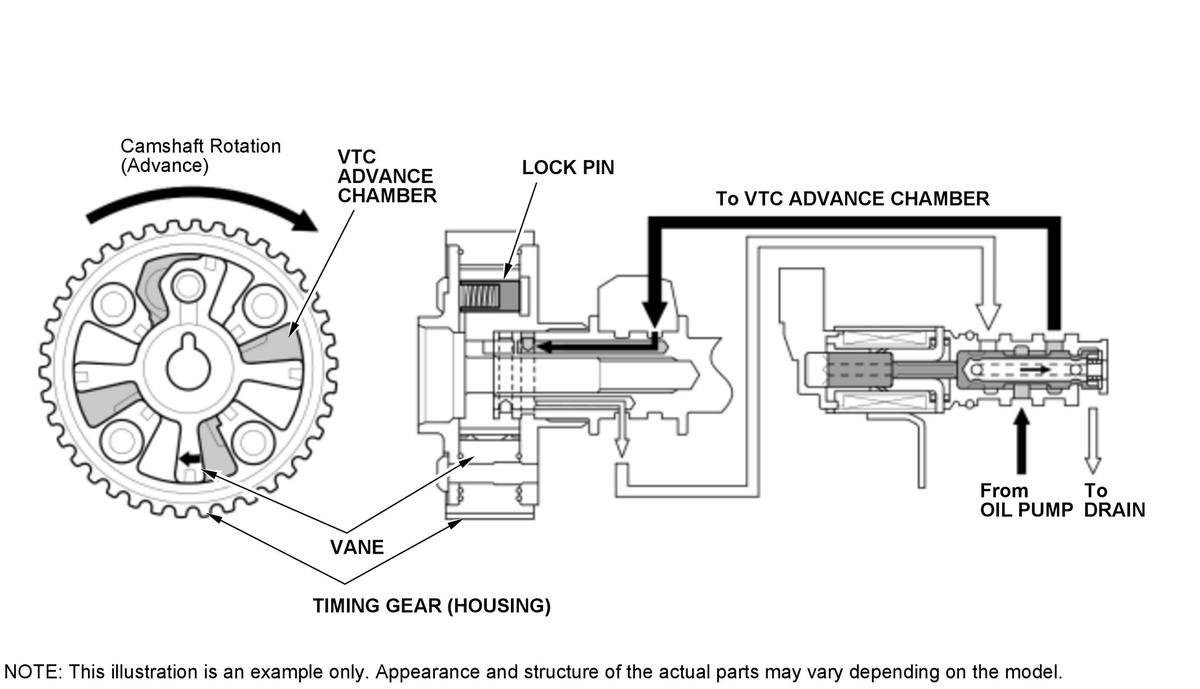 Camshaft Rotation (Advance)

VTC ADVANCE CHAMBER

LOCK PIN

To VTC ADVANCE CHAMBER

From OIL PUMP

To DRAIN

VANE

TIMING GEAR (HOUSING)

NOTE: This illustration is an example only. Appearance and structure of the actual parts may vary depending on the model.