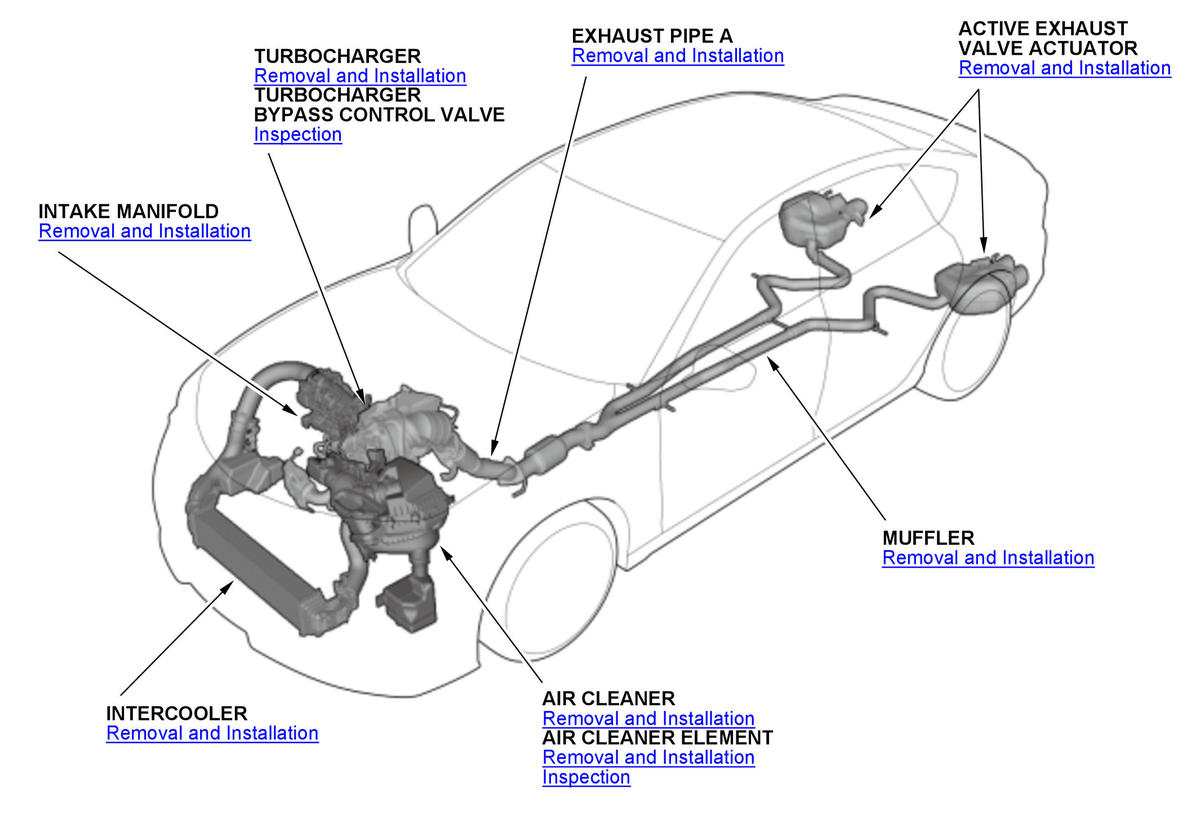 TURBOCHARGER
Removal and Installation
TURBOCHARGER
BYPASS CONTROL VALVE
Inspection

EXHAUST PIPE A
Removal and Installation

ACTIVE EXHAUST
VALVE ACTUATOR
Removal and Installation

INTAKE MANIFOLD
Removal and Installation

MUFFLER
Removal and Installation

INTERCOOLER
Removal and Installation

AIR CLEANER
Removal and Installation
AIR CLEANER ELEMENT
Removal and Installation
Inspection