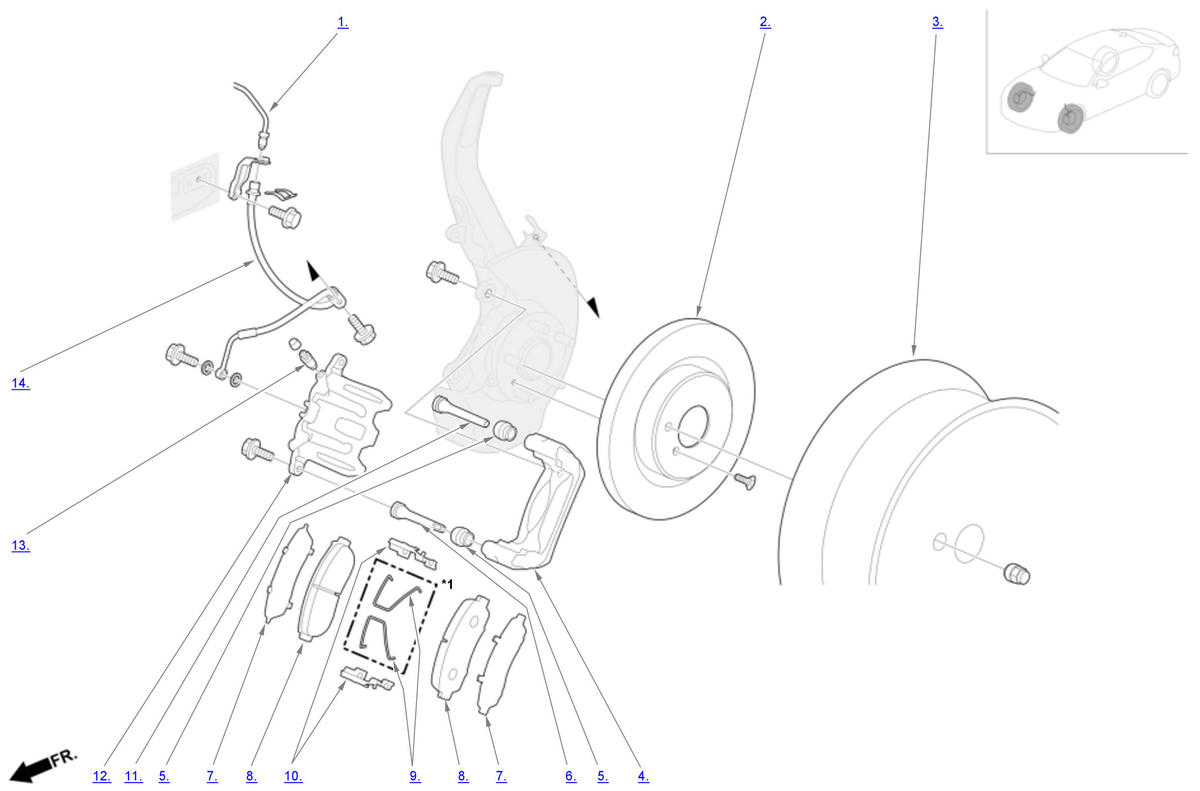 1.

2.

3.

14.

13.

*1

FR.

12. 11. 5. 7. 8. 10. 9. 8. 7. 6. 5. 4.