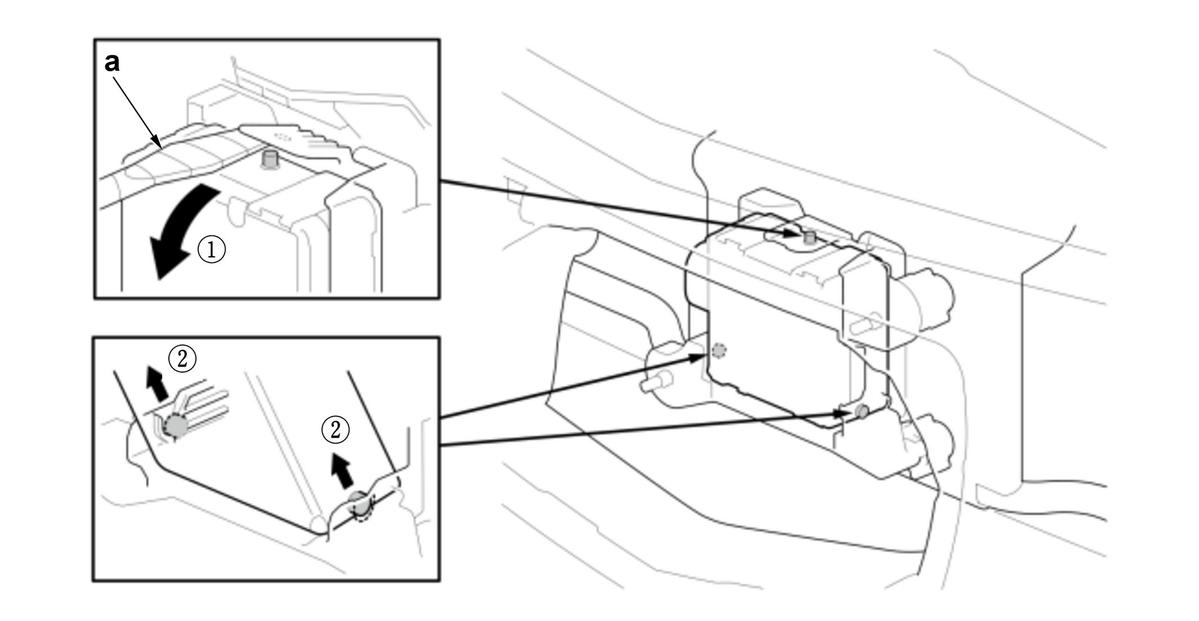 a

①

②

②