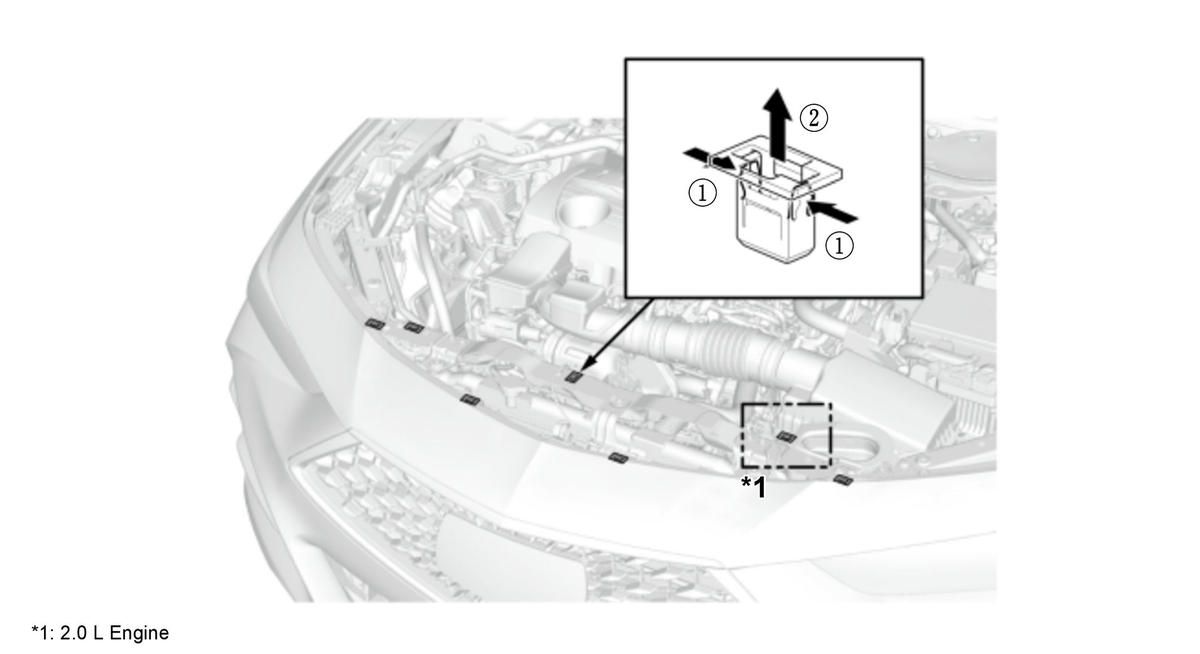 ②
①
①
*1
*1: 2.0 L Engine