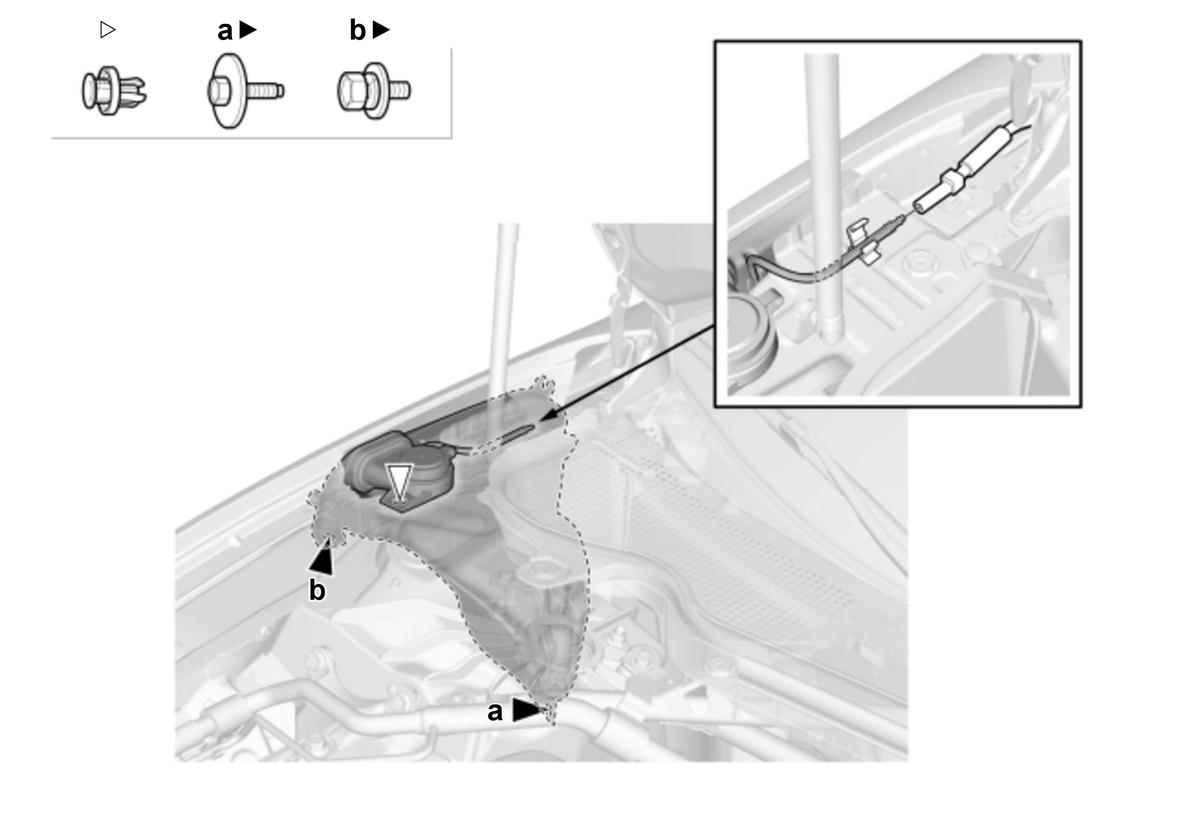 ▷ a ▶ b ▶

b

a