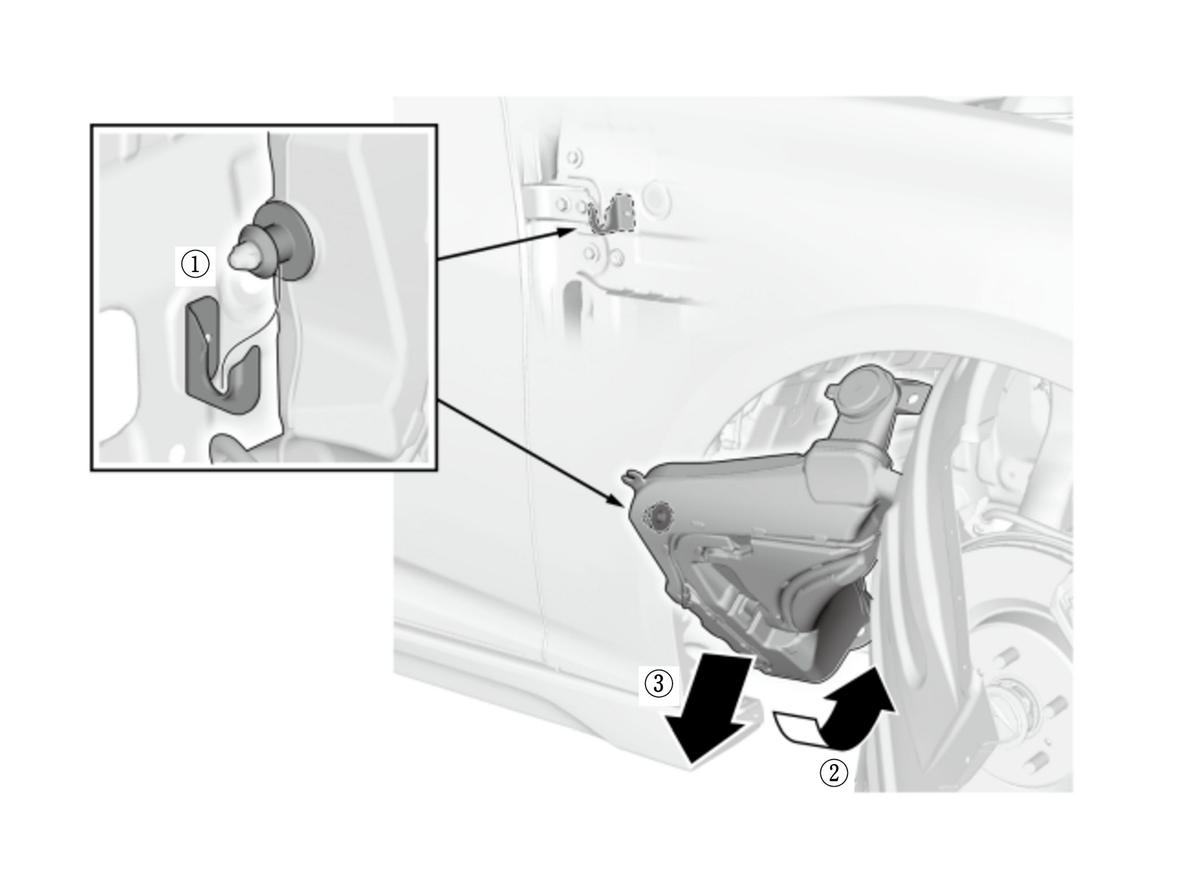 ①
③
②