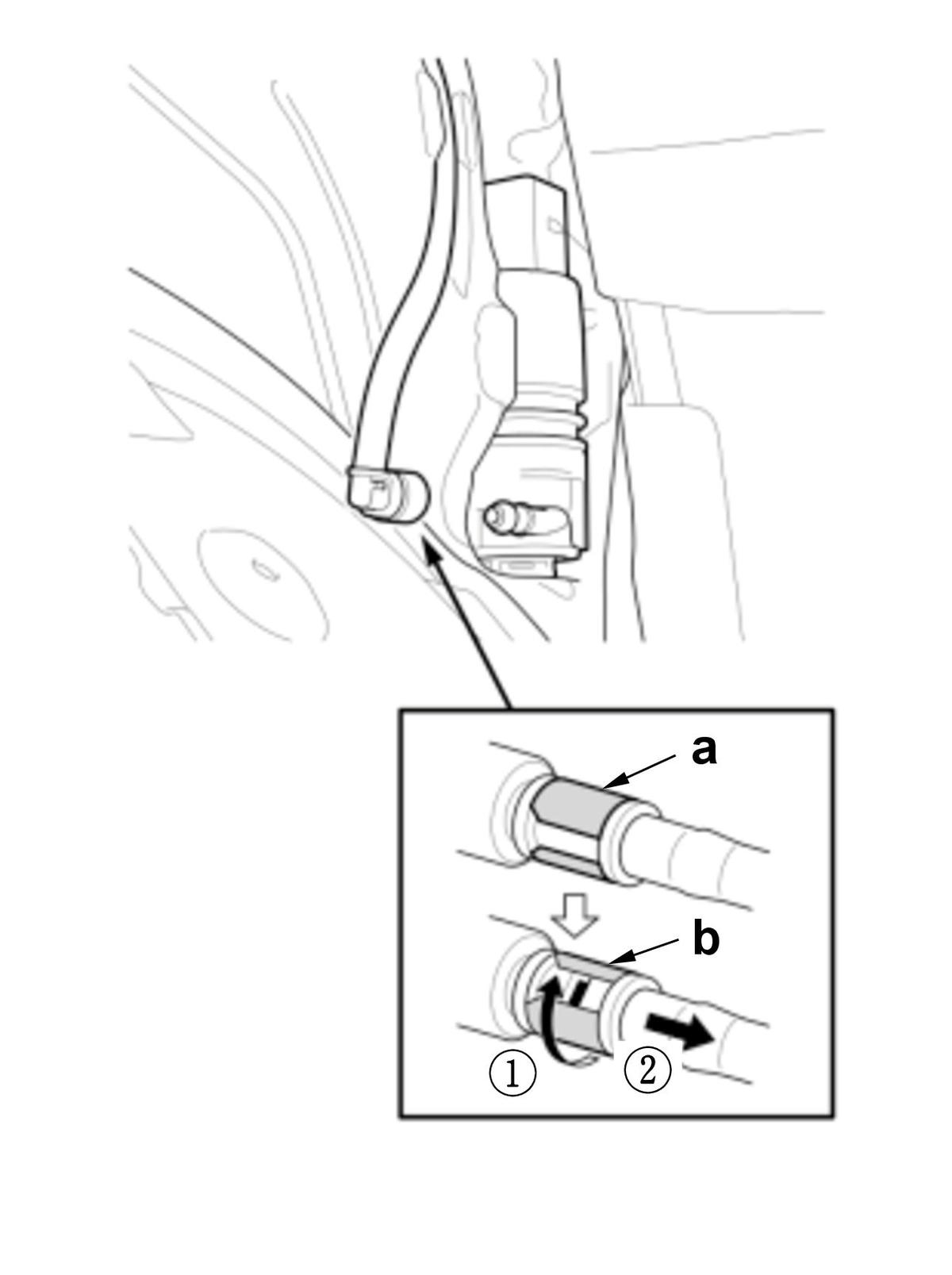 a

b

①

②