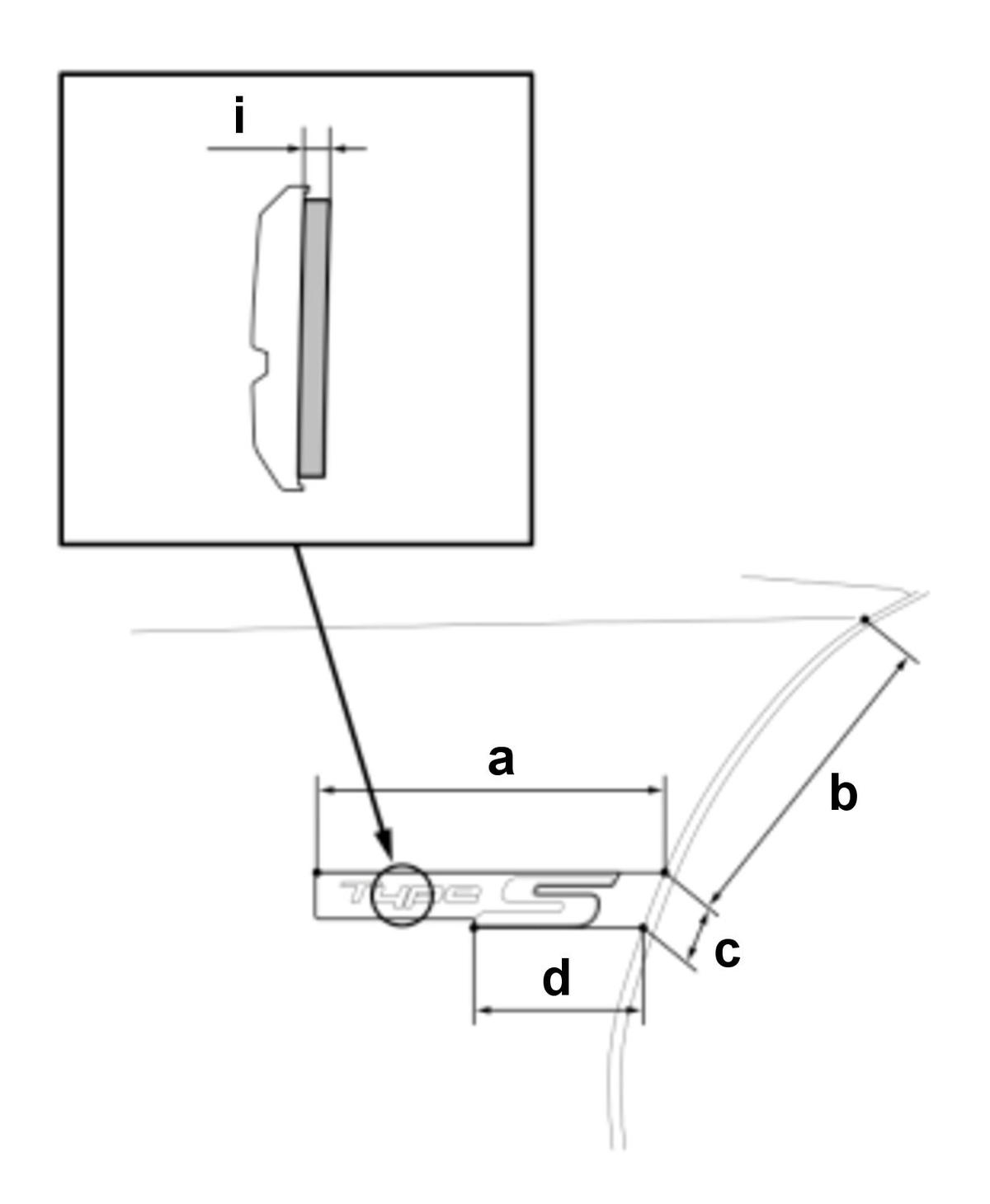 i

a

b

Type S

c

d