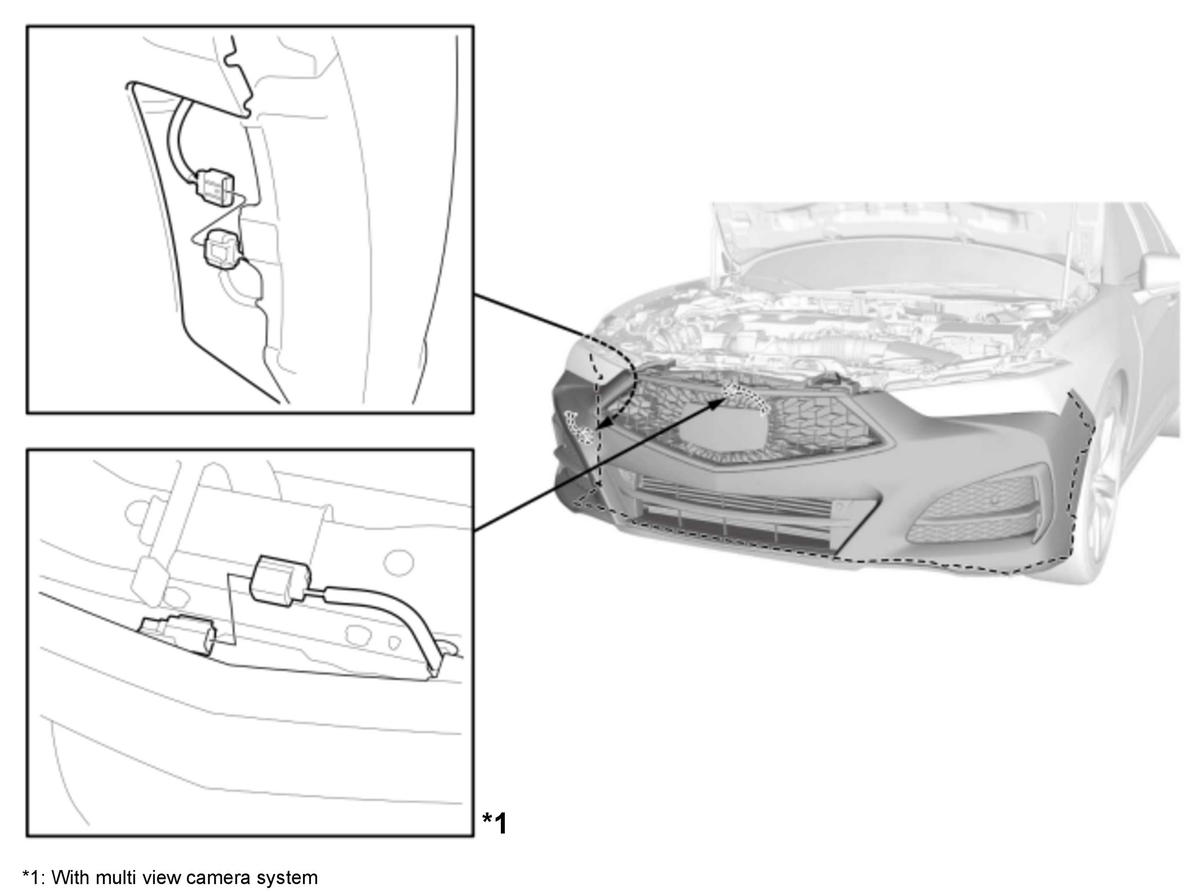 *1

*1: With multi view camera system