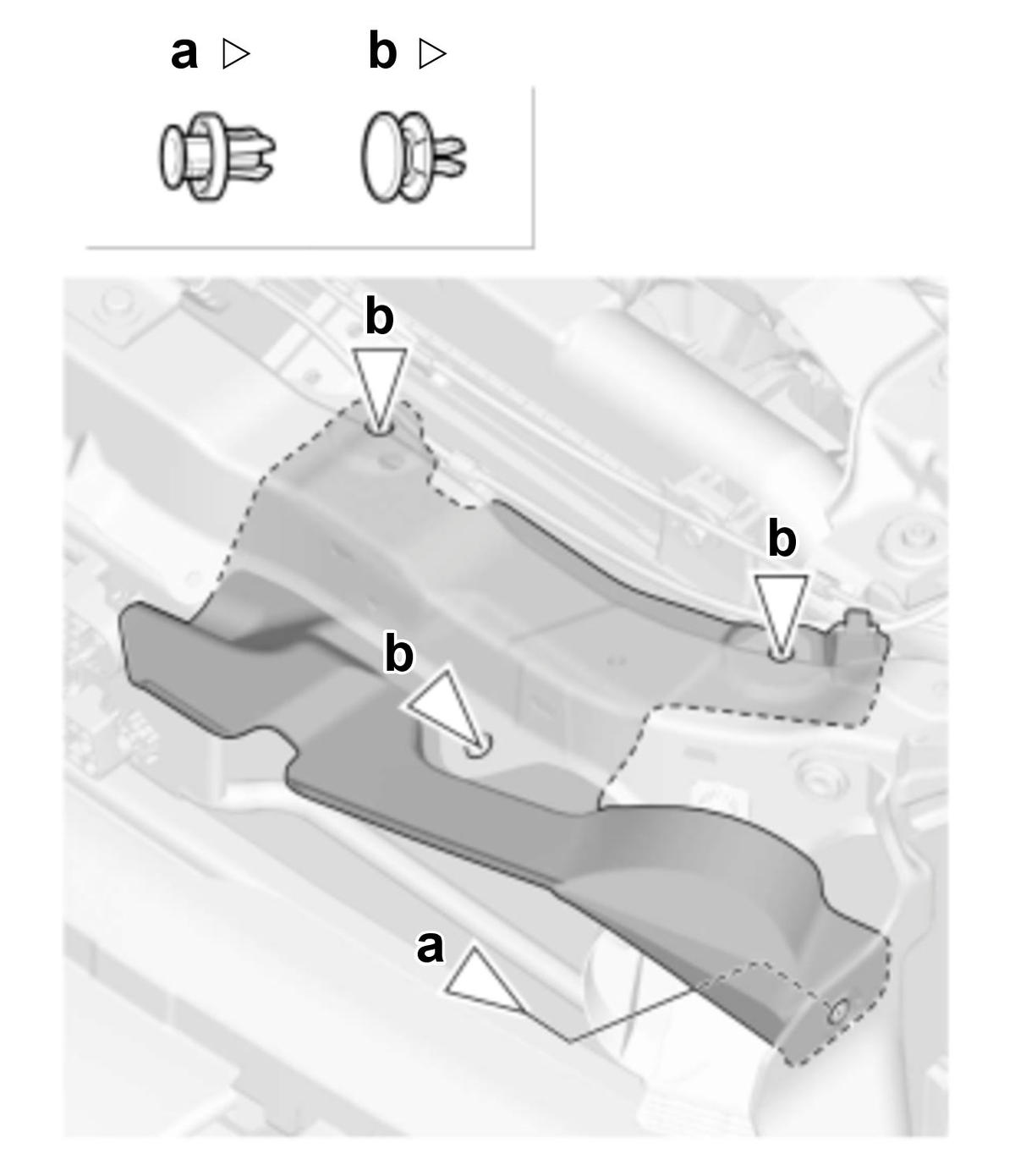 a ▷ b ▷

b

b

b

a