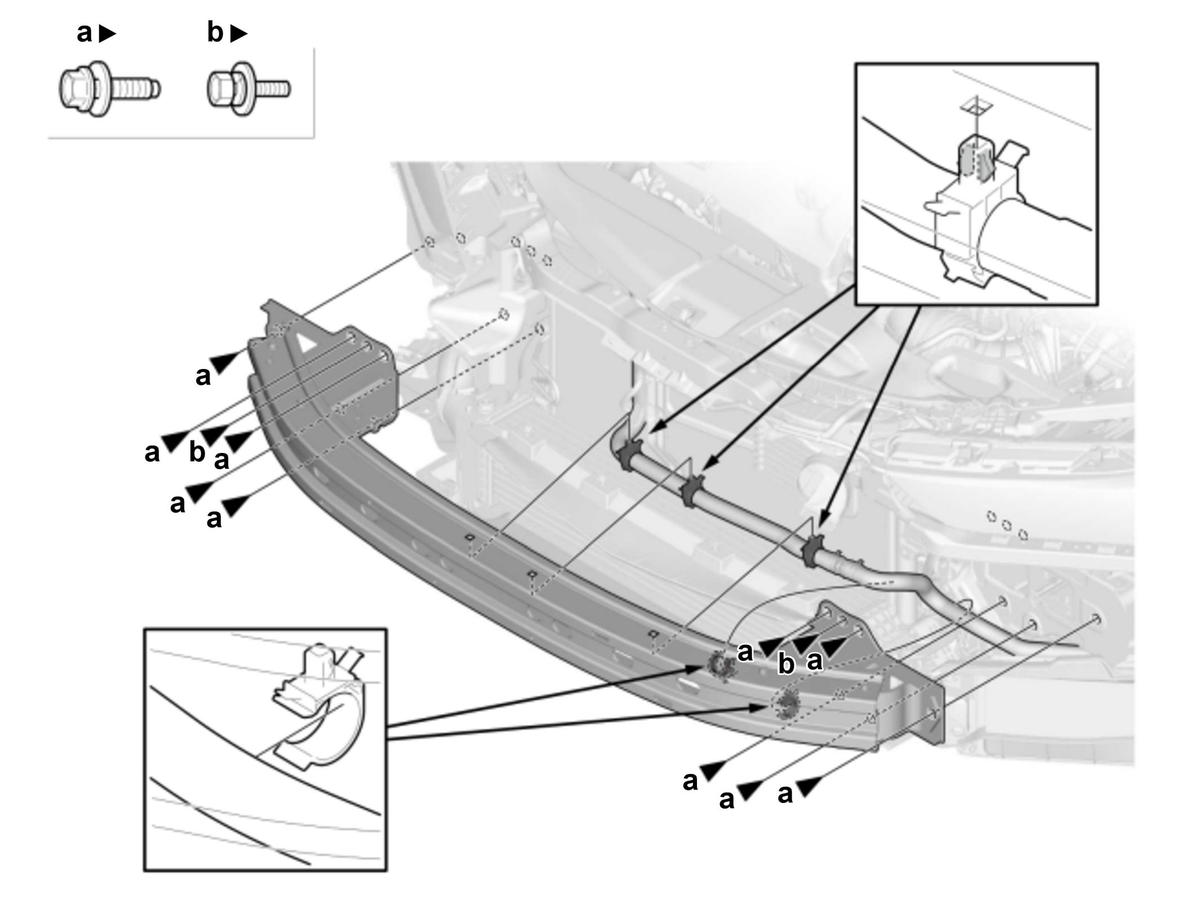 a ▶
b ▶

a
a
b
a
a
a

a
b
a
a
a
a