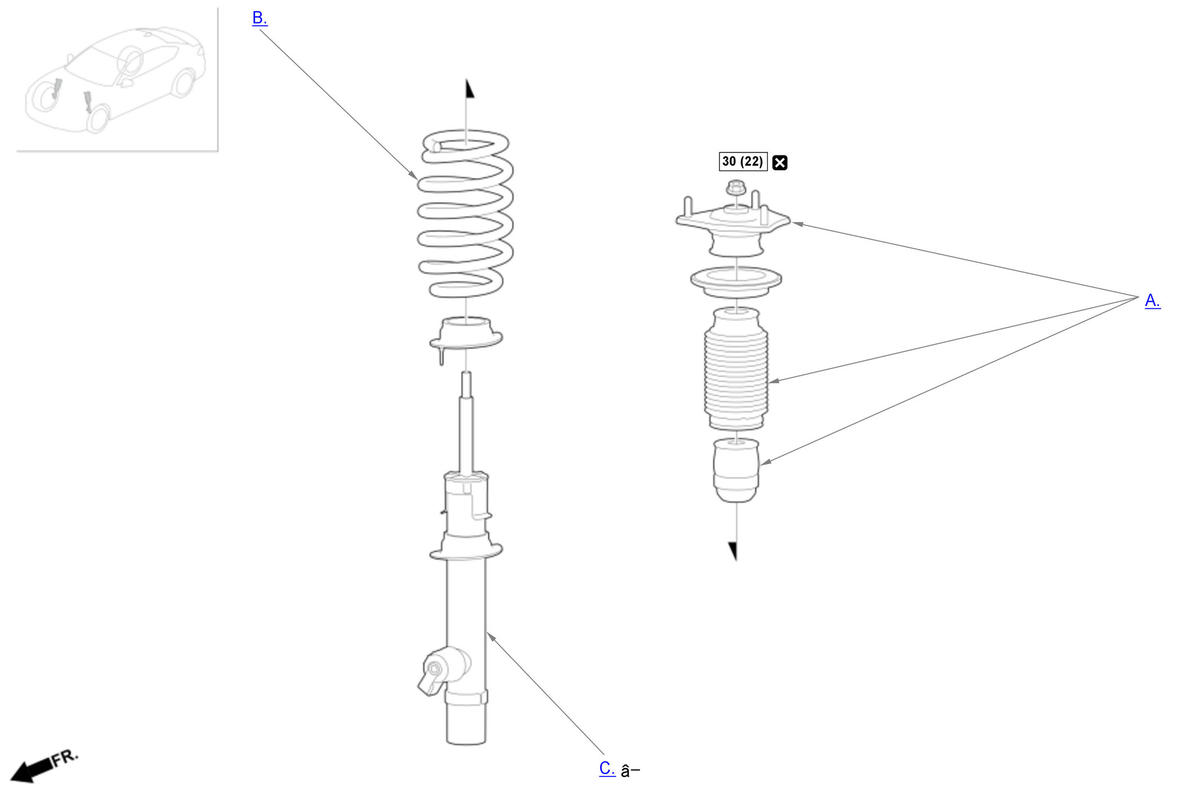 B.

30 (22)

A.

C. â–

FR.