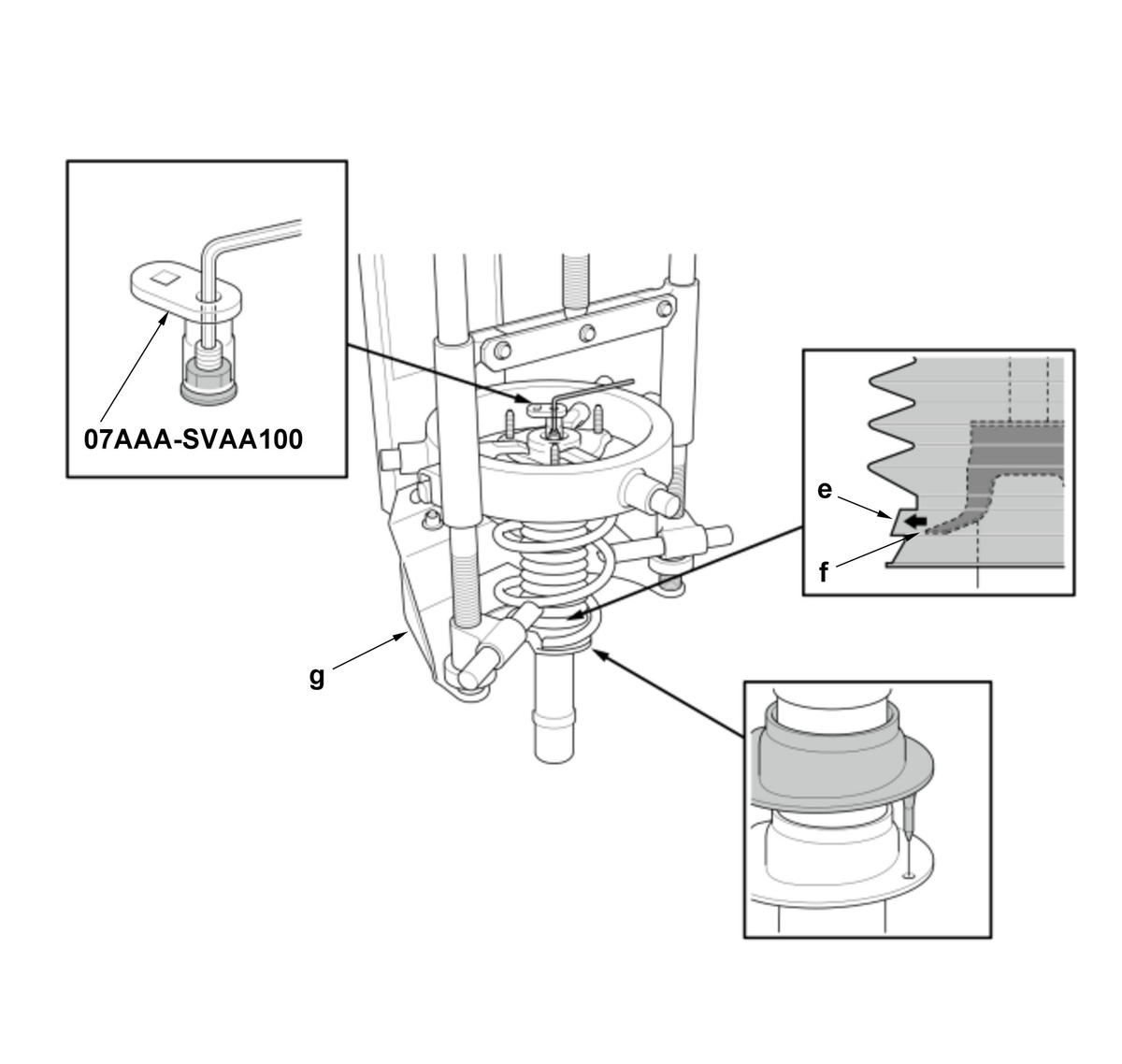 07AAA-SVAA100

e

f

g