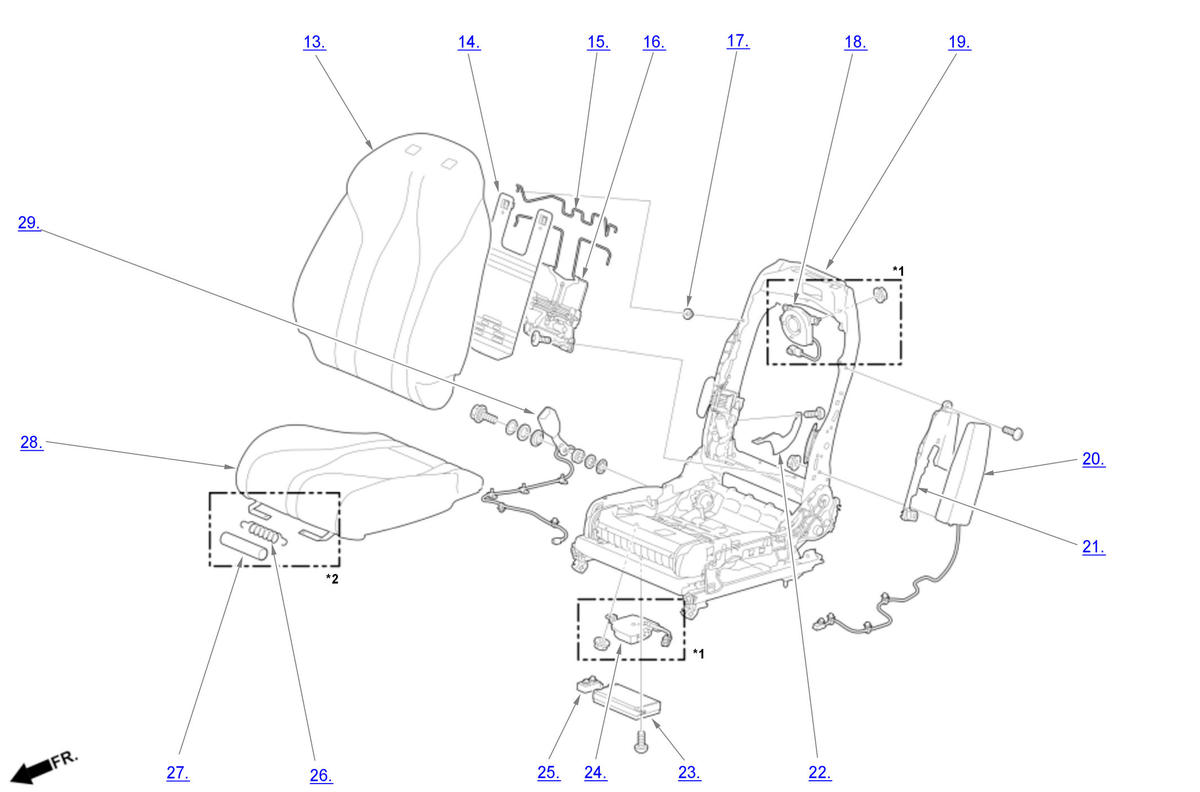 13.
14.
15.
16.
17.
18.
19.
29.
*1
28.
20.
21.
*2
*1
FR.
27.
26.
25.
24.
23.
22.