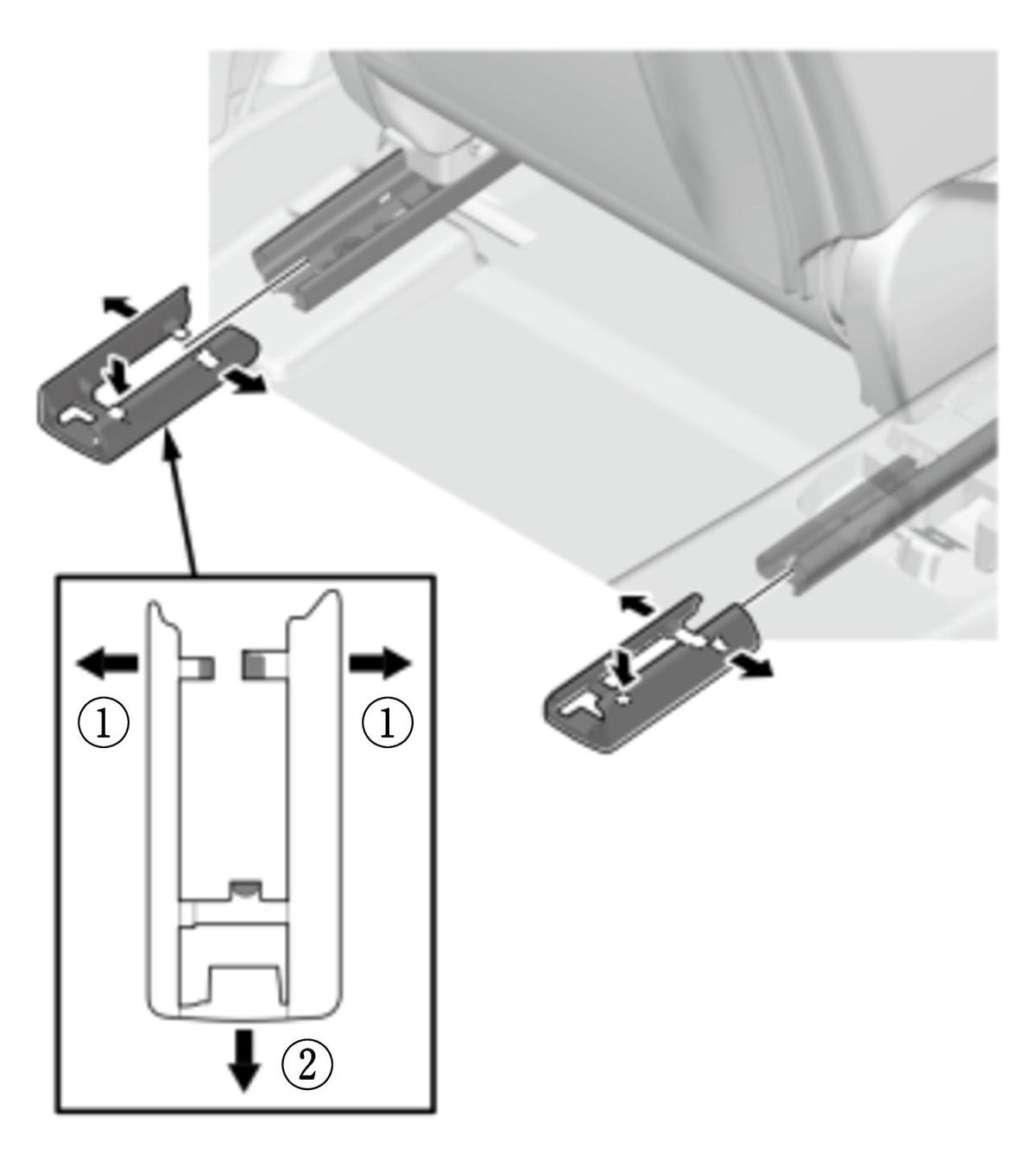 ① ①
②