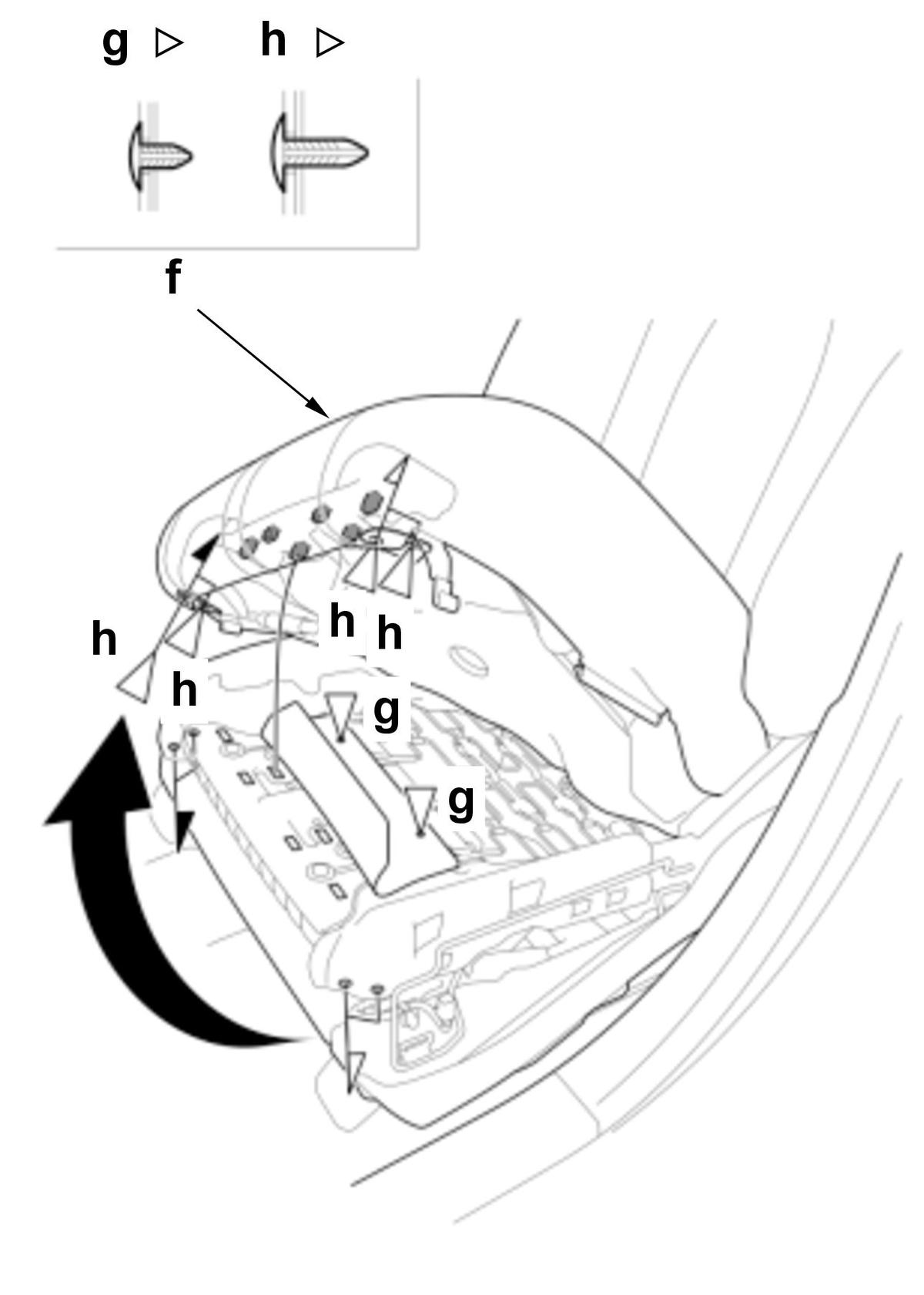 g ▷ h ▷

f

h

h h

h

g

g