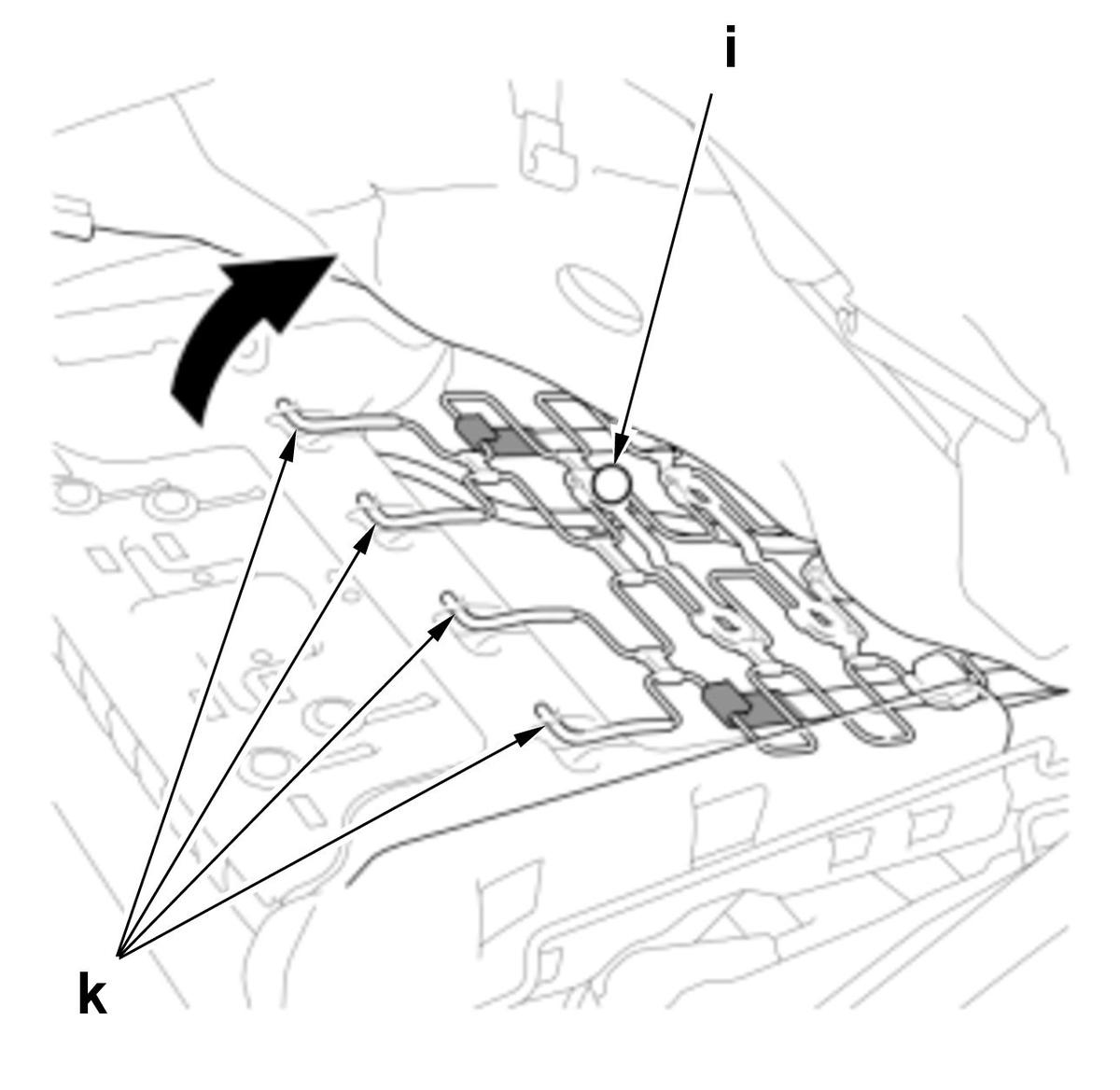 i

k