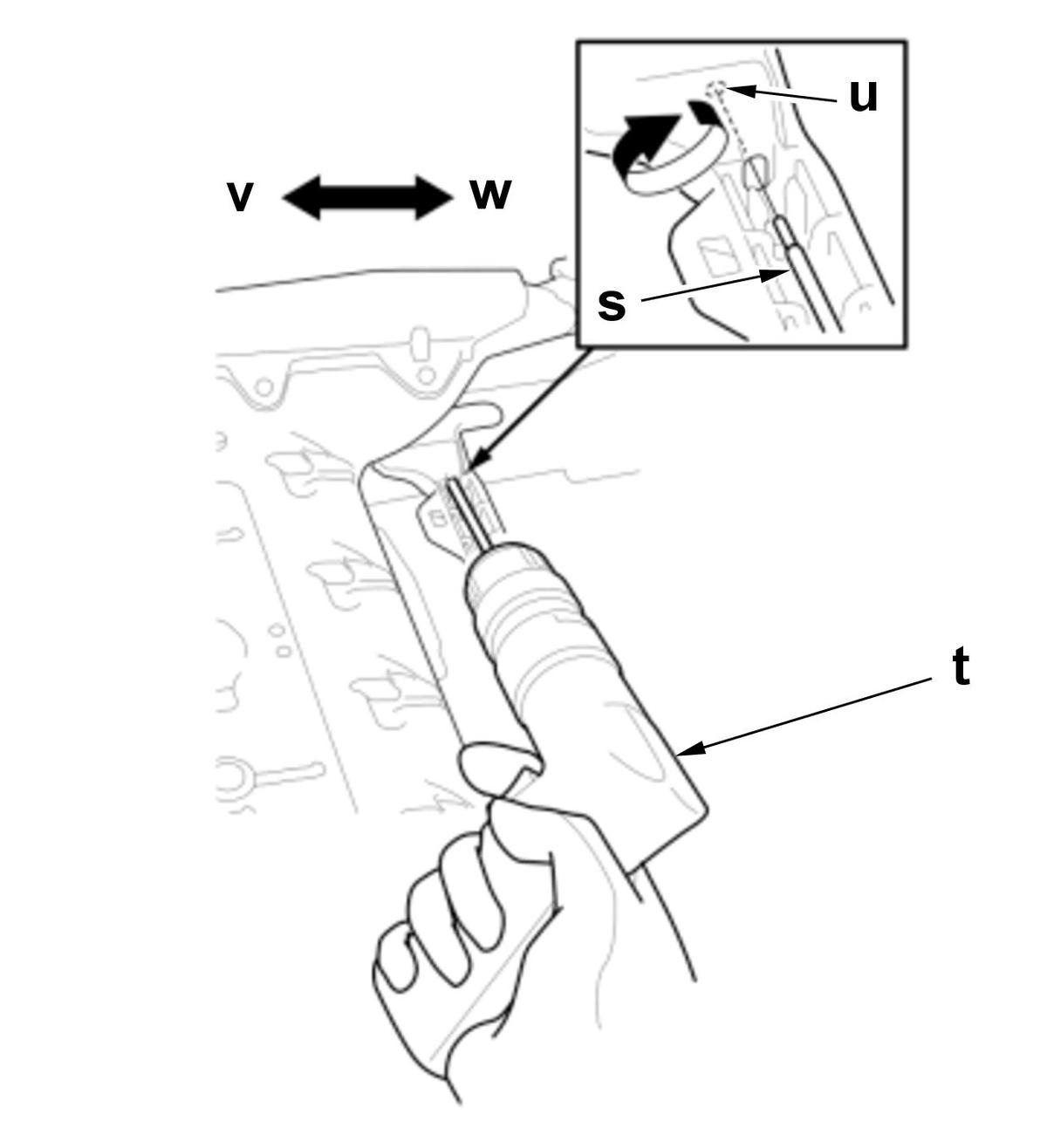 u
v
w
s
t