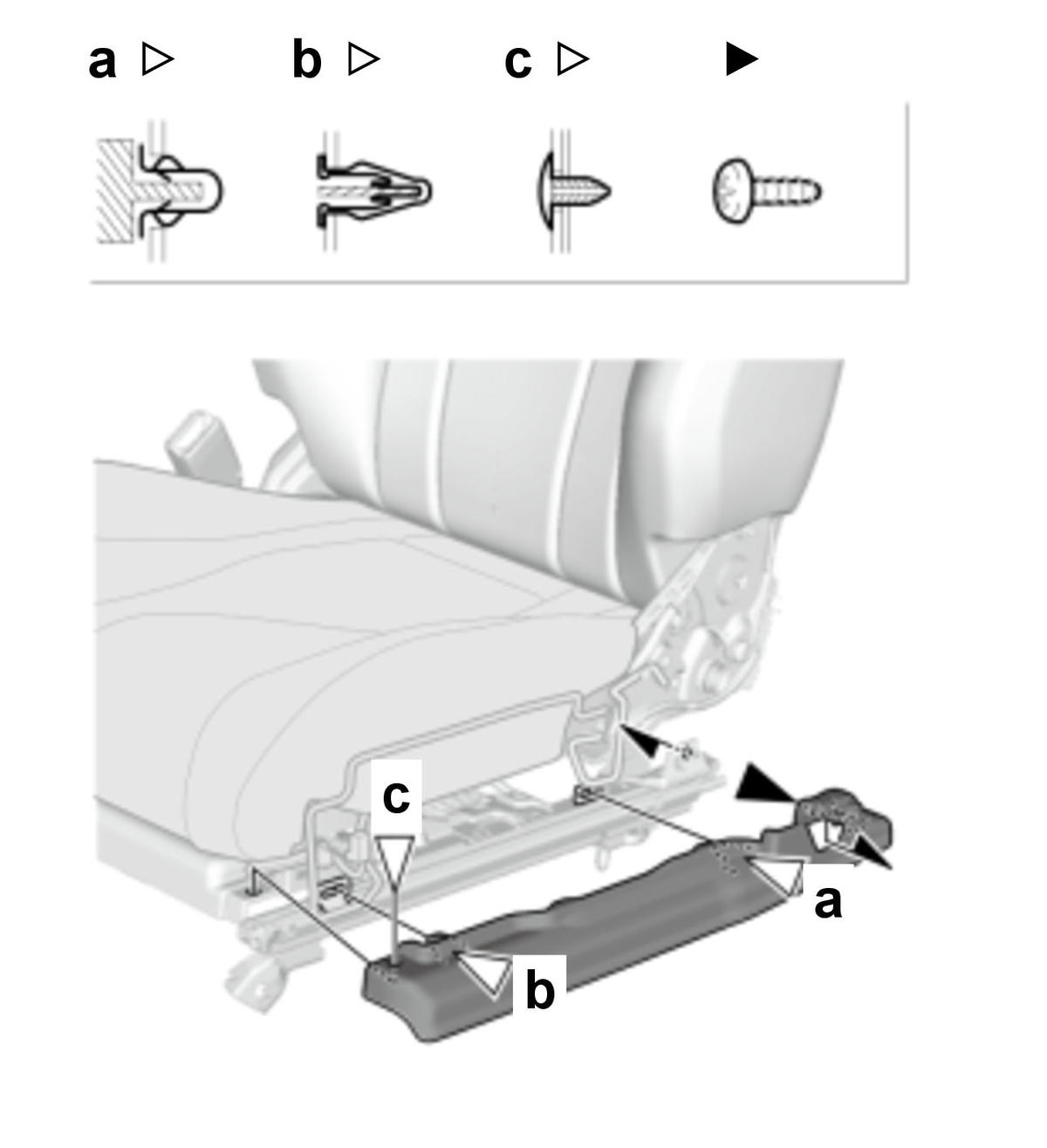 a ▷ b ▷ c ▷ ▶

c

a

b