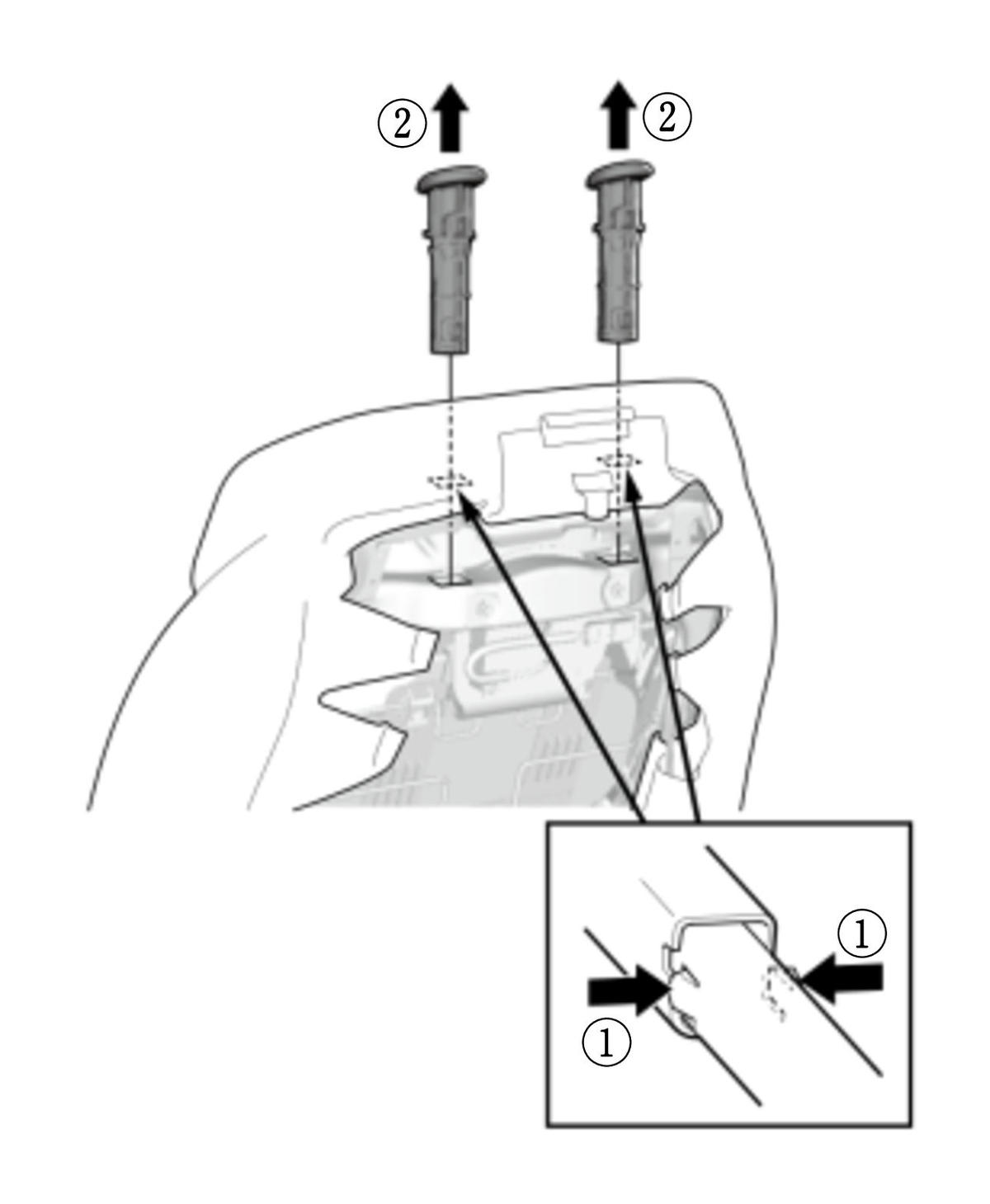 ②
②
①
①