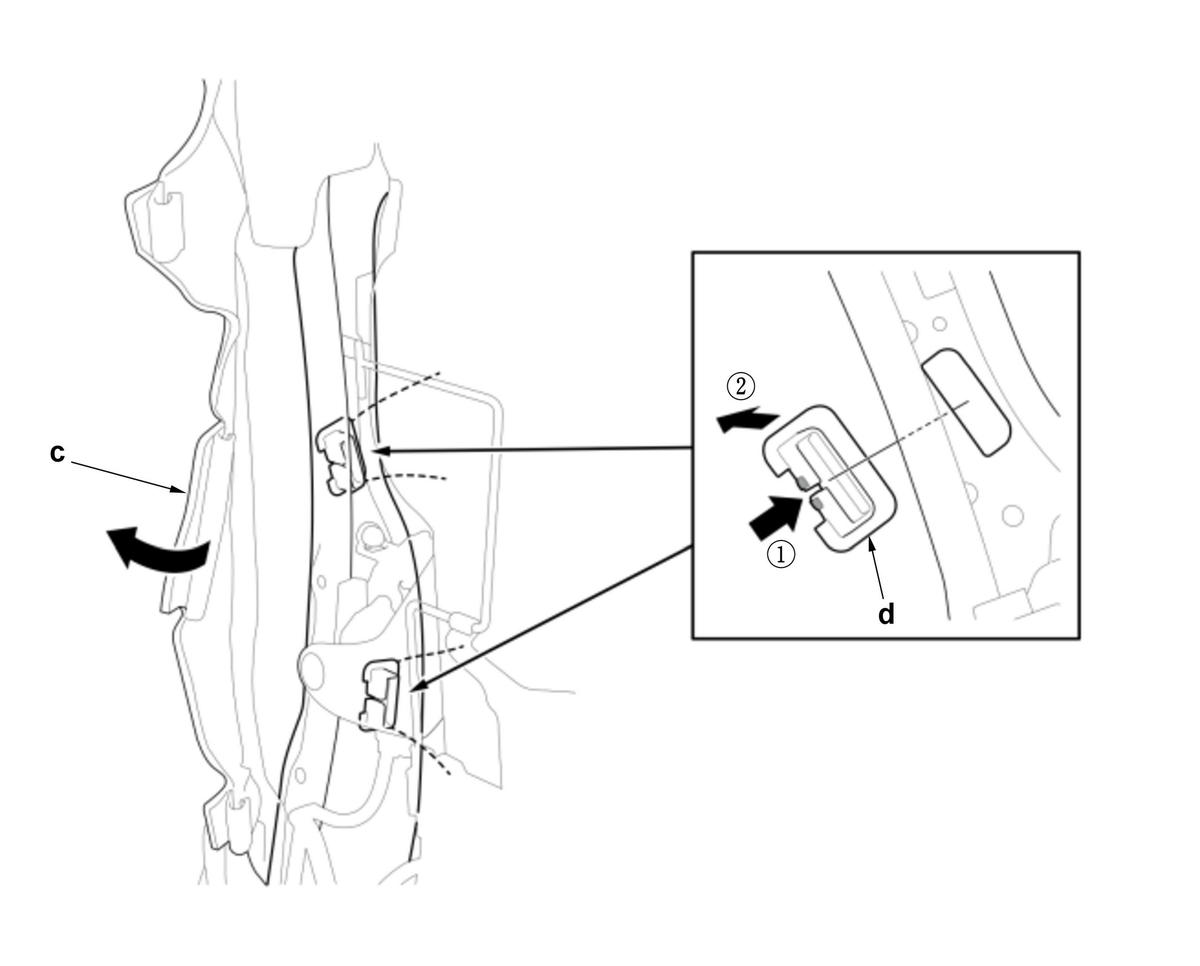 c

②

①

d