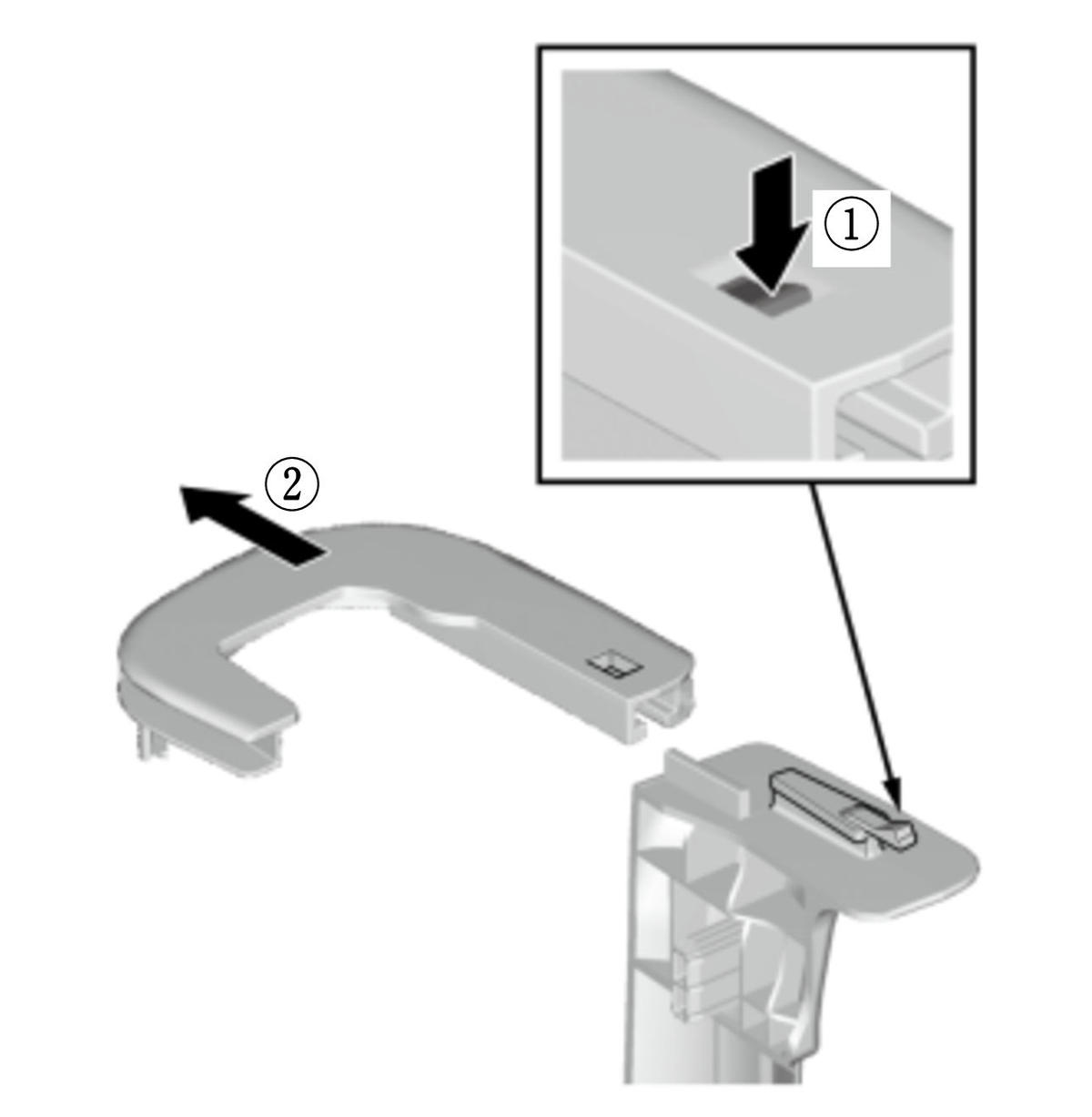 ①
②