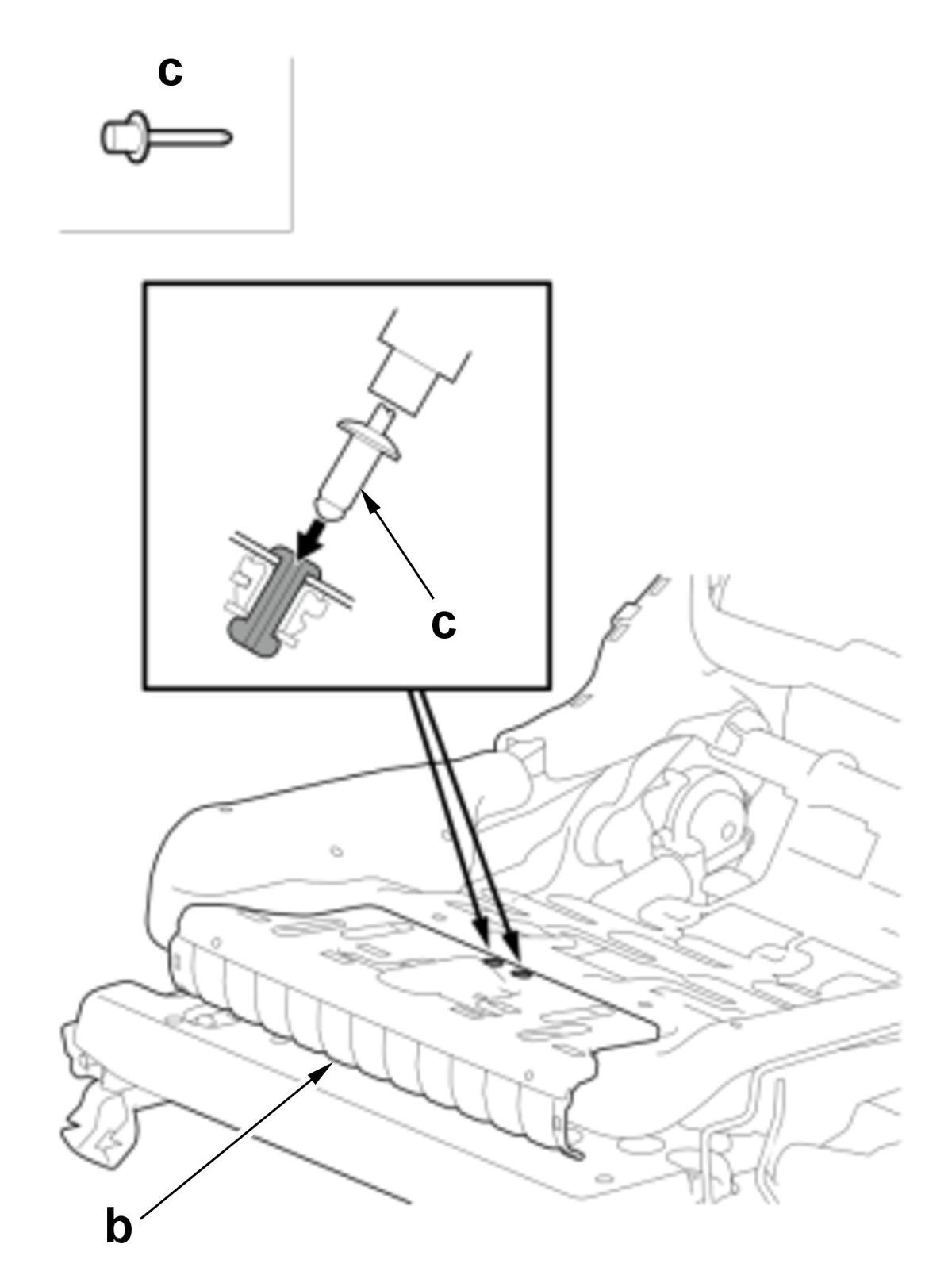 c

c

b