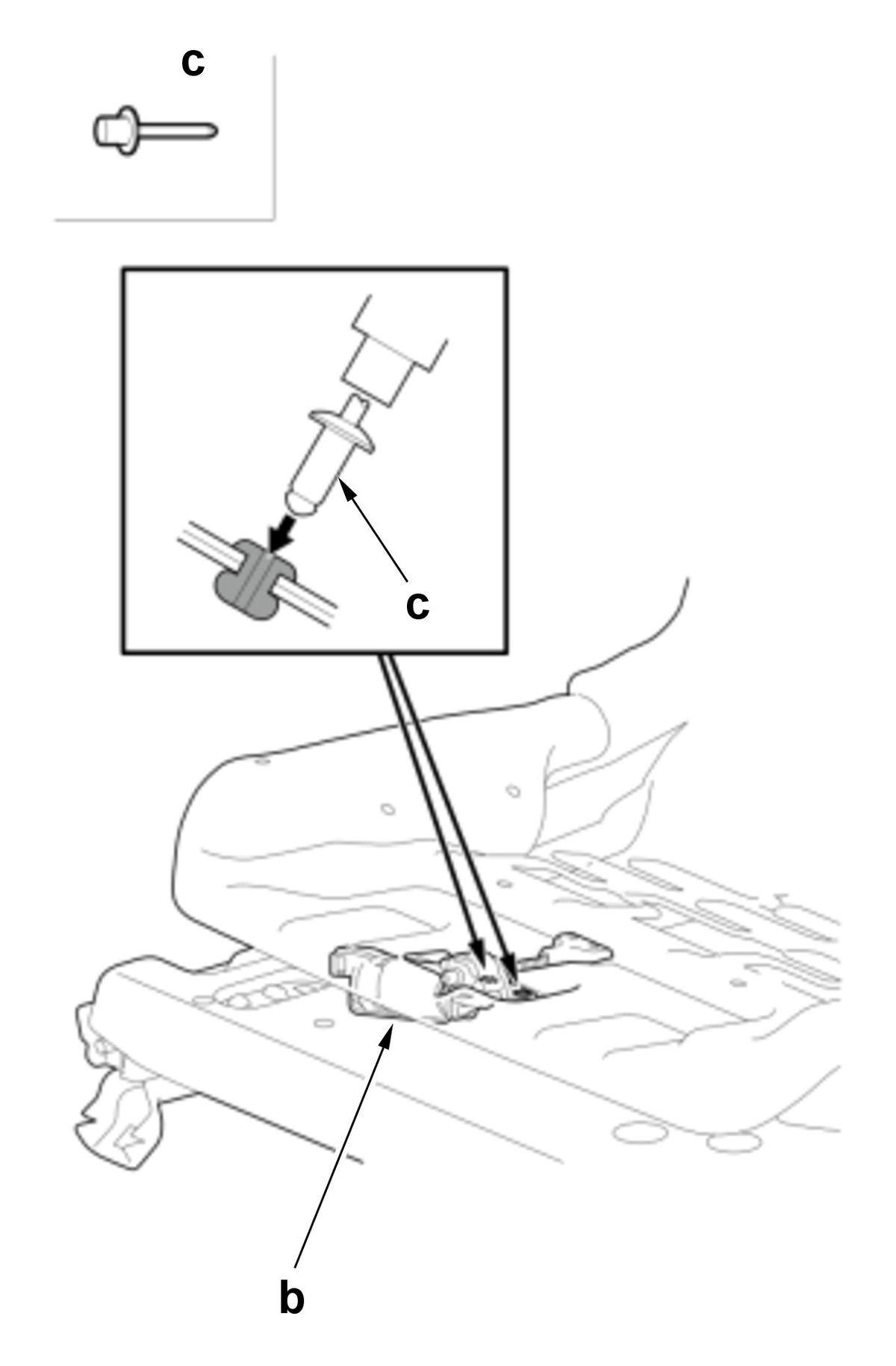 c

c

b