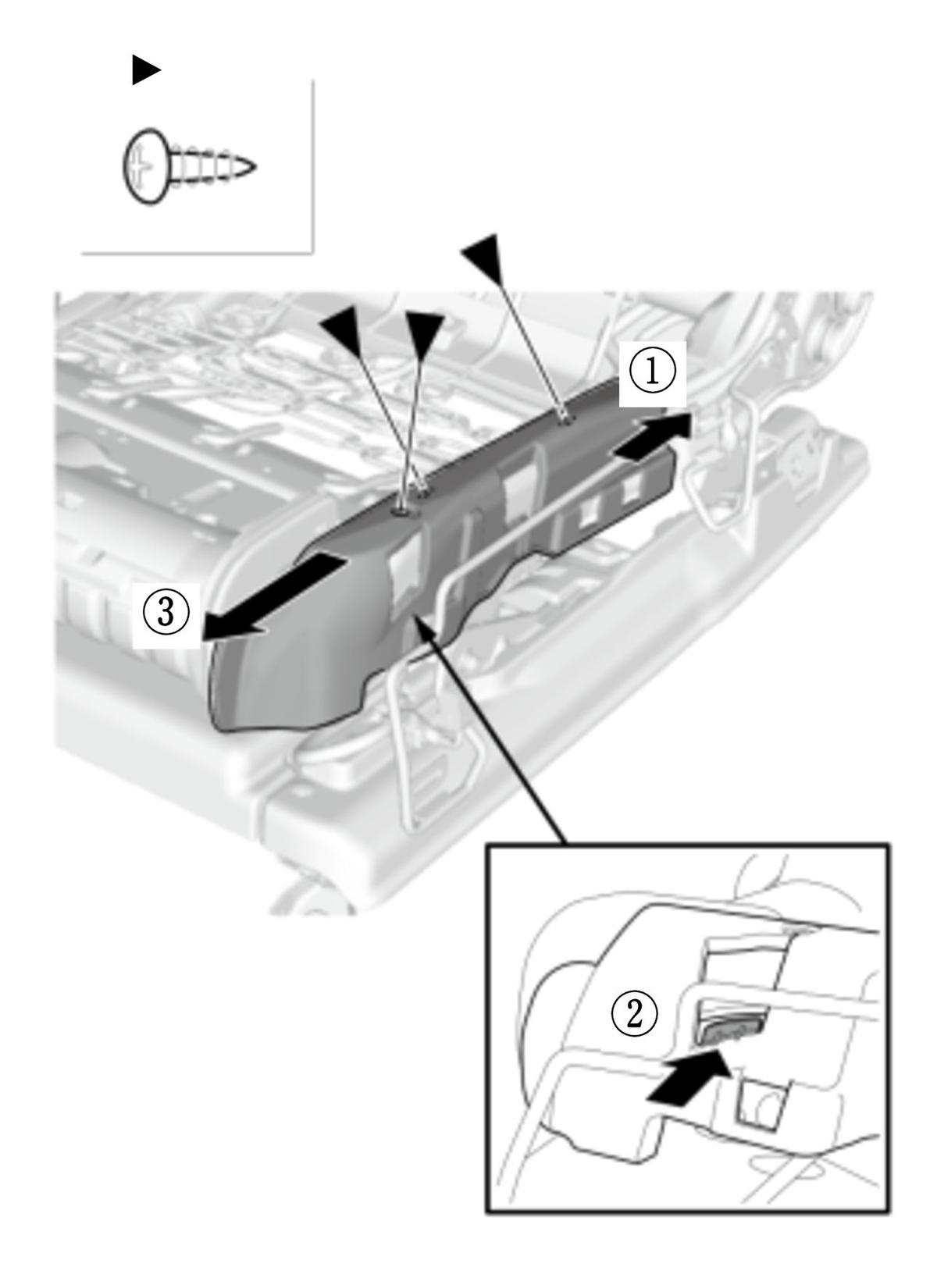 ①

③

②