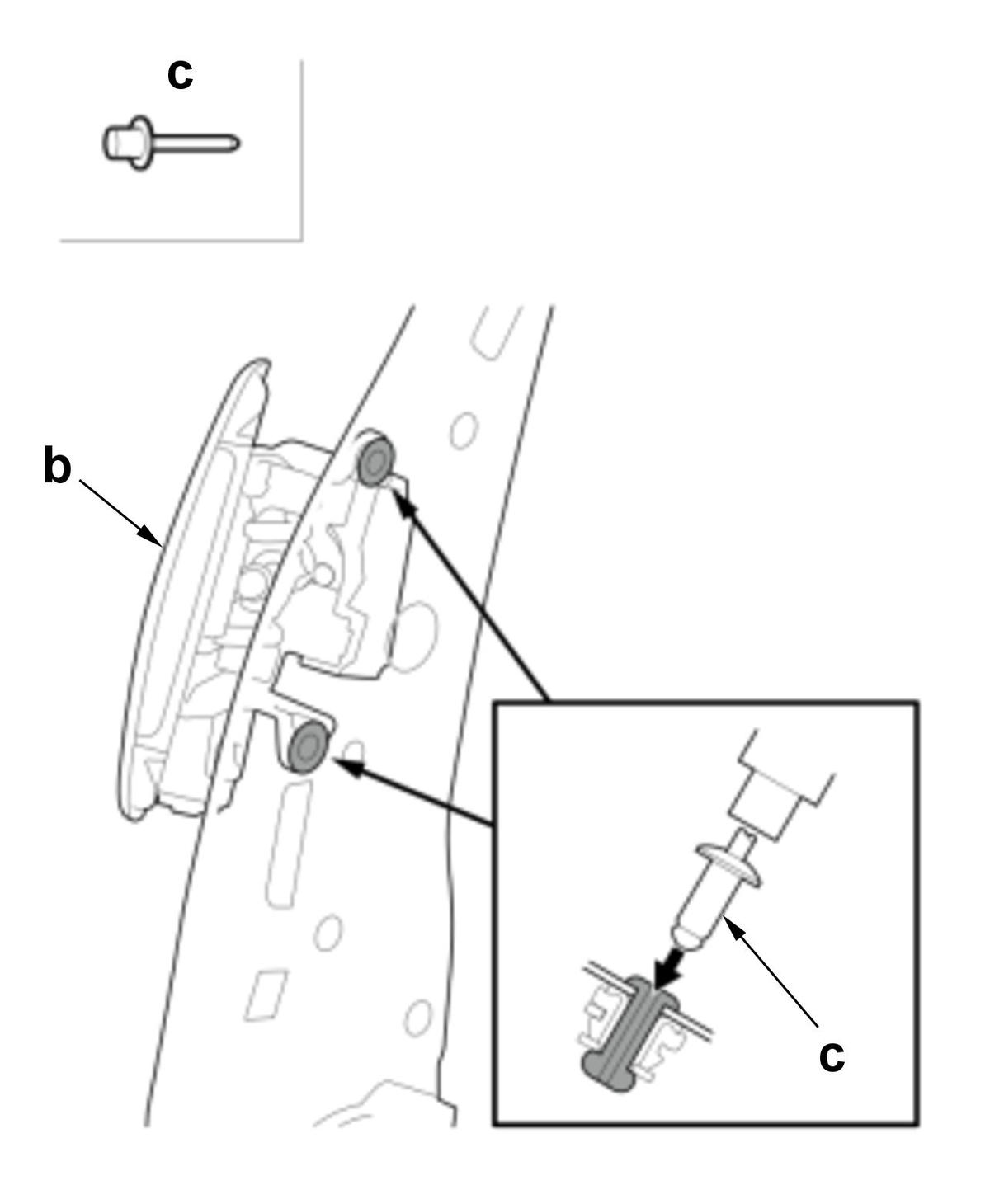 c

b

c