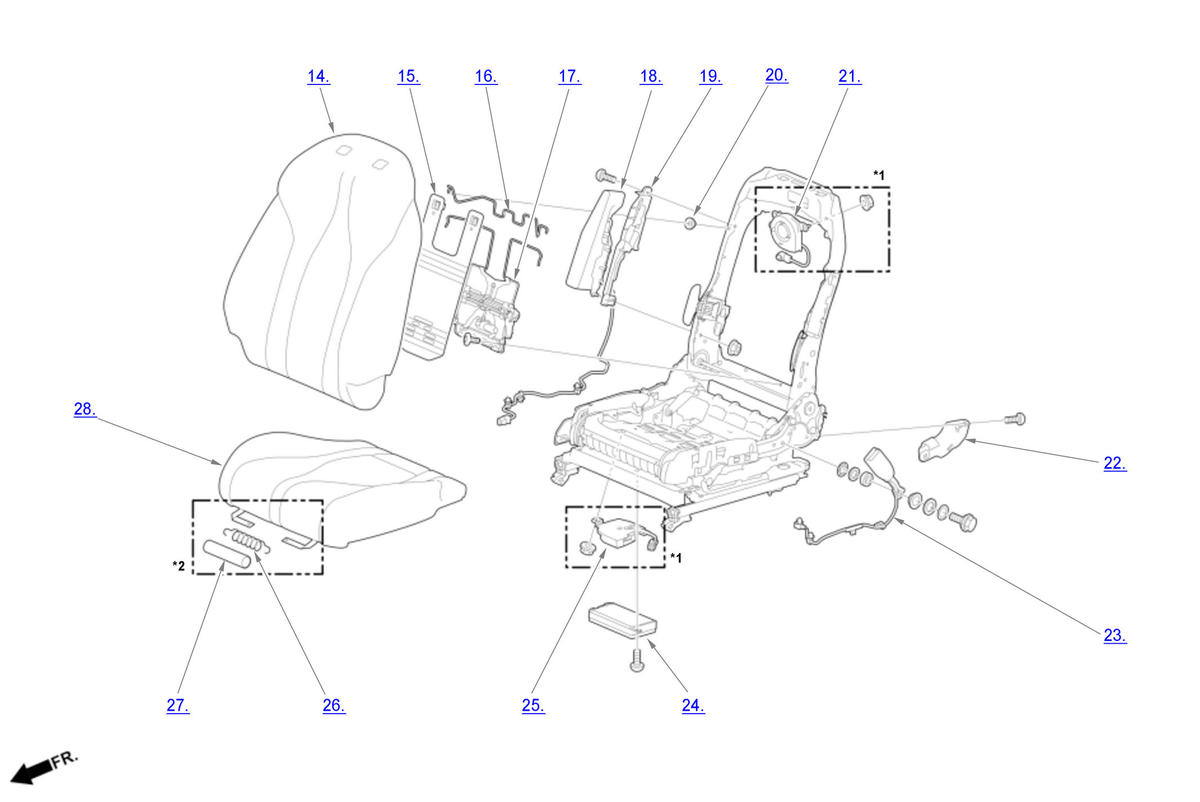 14.
15.
16.
17.
18.
19.
20.
21.
*1
28.
22.
*2
*1
23.
27.
26.
25.
24.
FR.