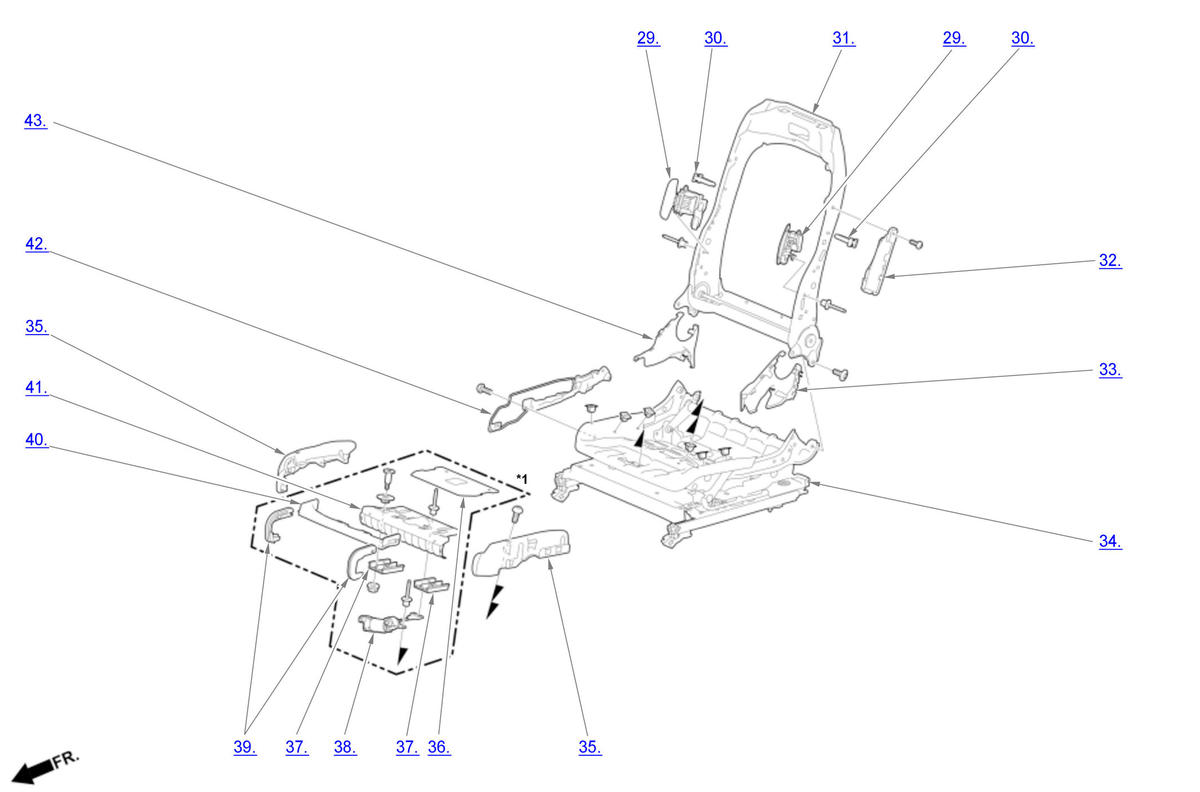 29.
30.
31.
29.
30.
43.
42.
32.
35.
33.
41.
40.
*1
34.
39.
37.
38.
37.
36.
35.
FR.