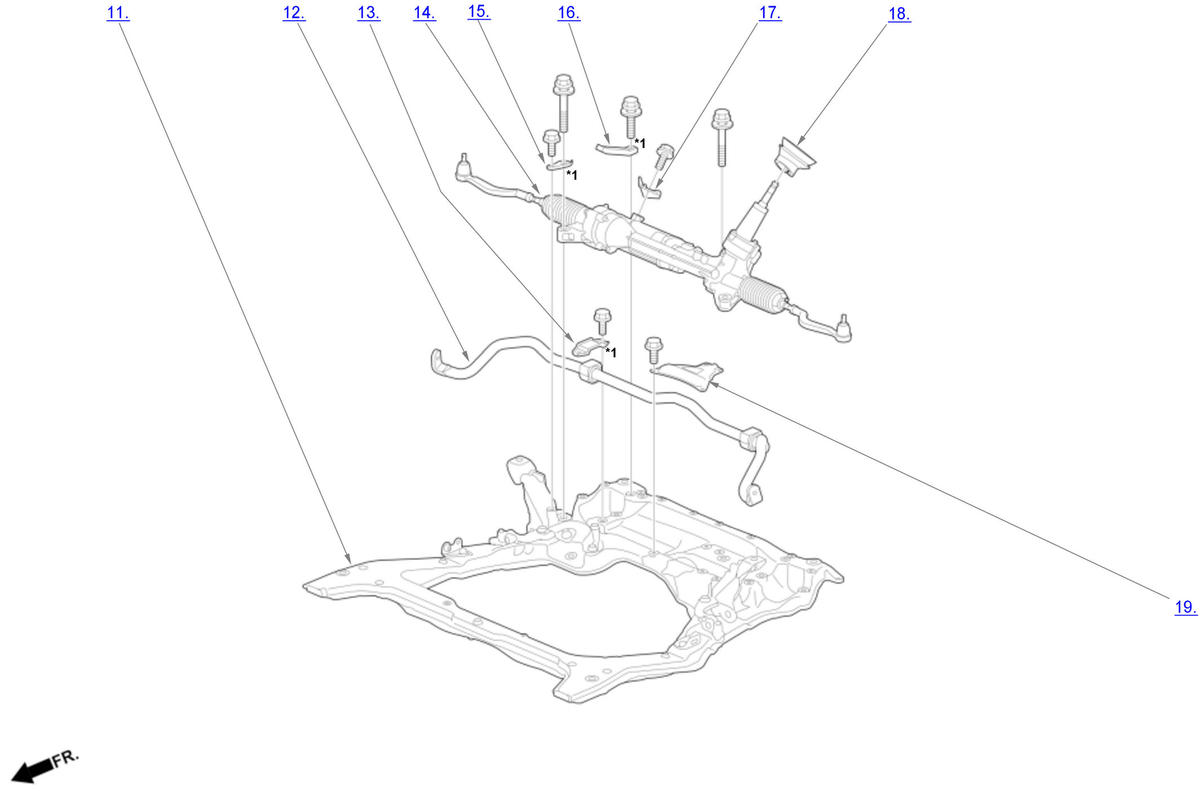 11.
12.
13.
14.
15.
16.
17.
18.
*1
*1
*1
19.
FR.