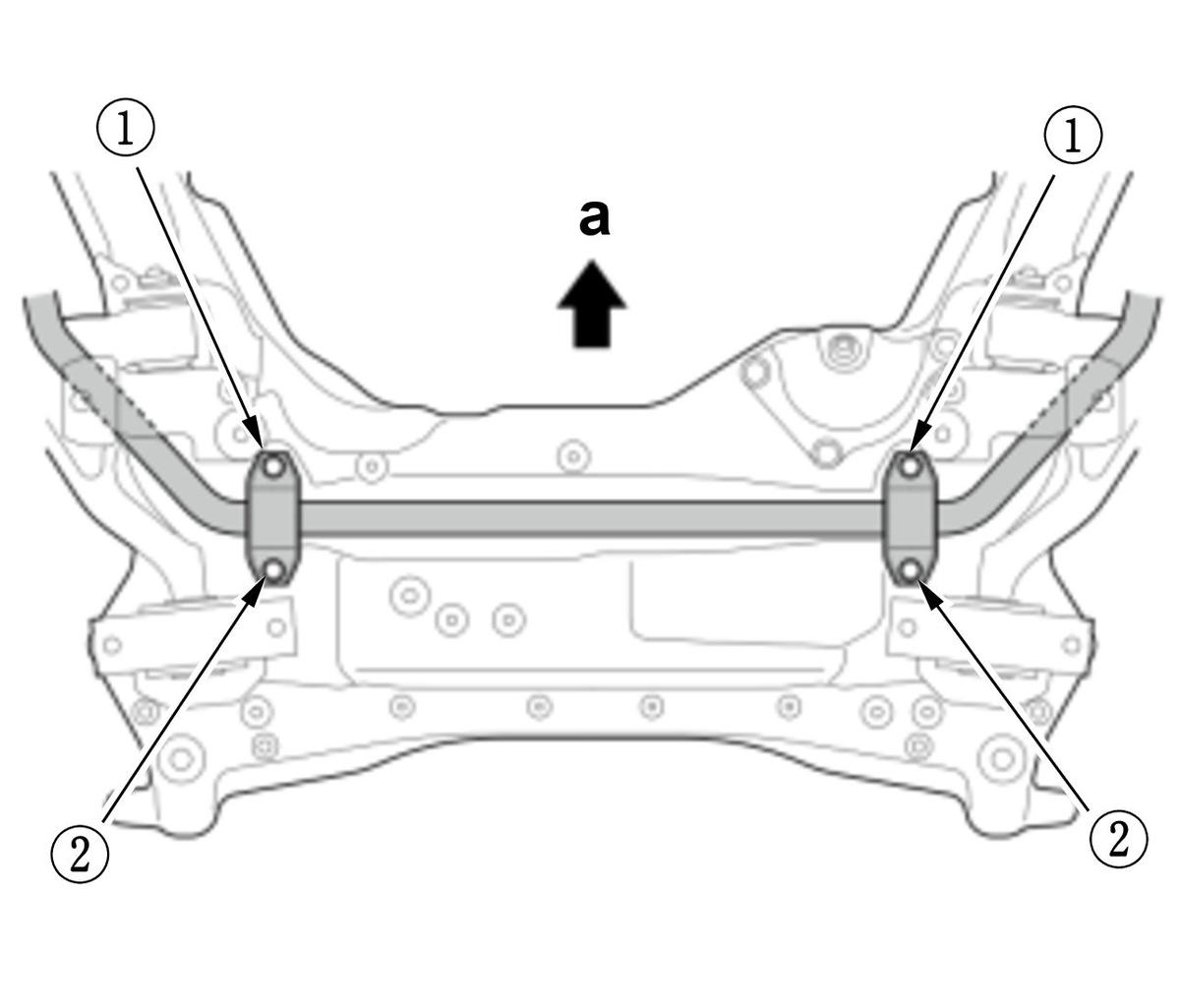 ①
①
a
②
②