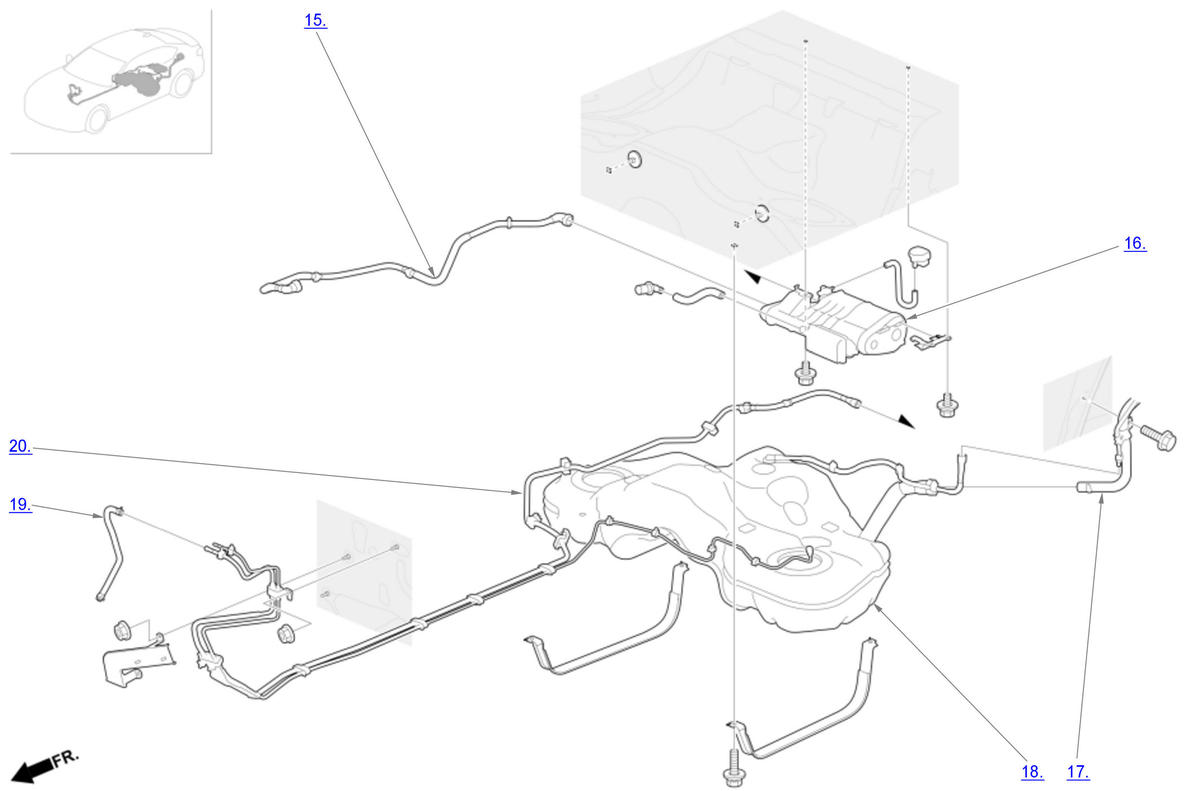 15.

16.

20.

19.

FR.

18.

17.