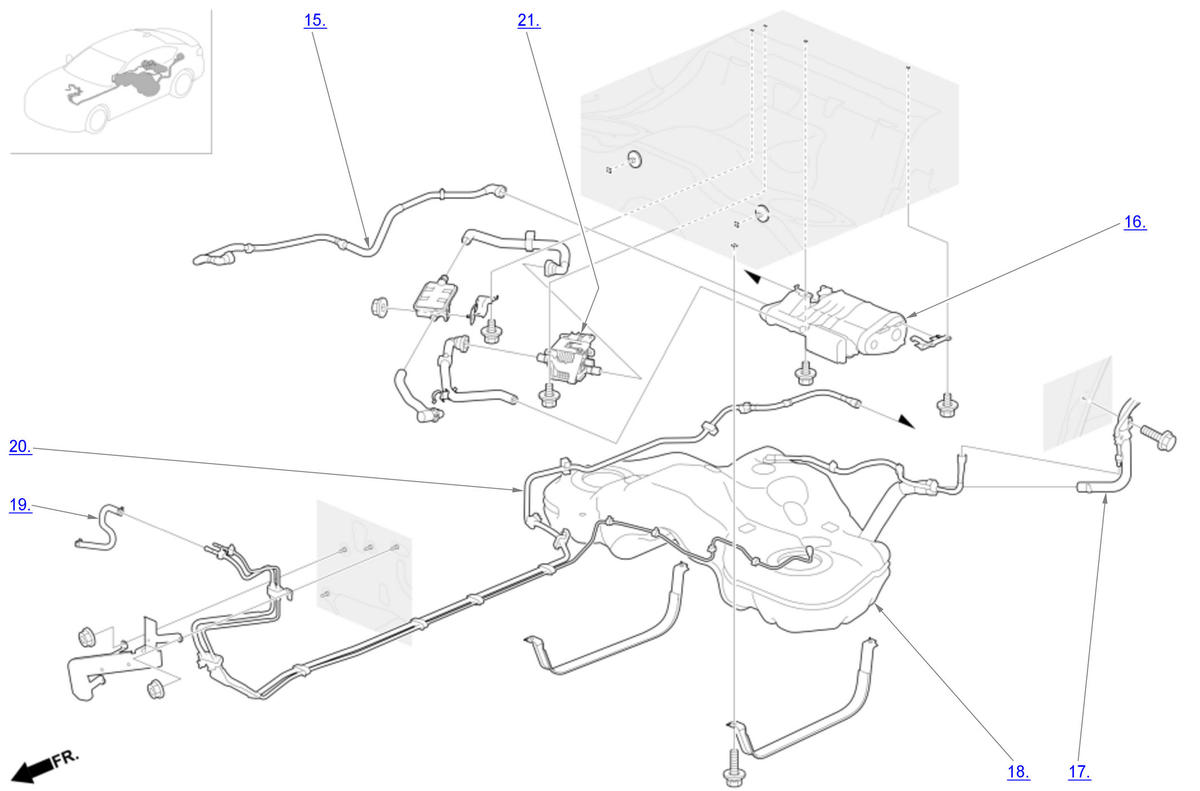 15.

21.

16.

20.

19.

FR.

18.

17.