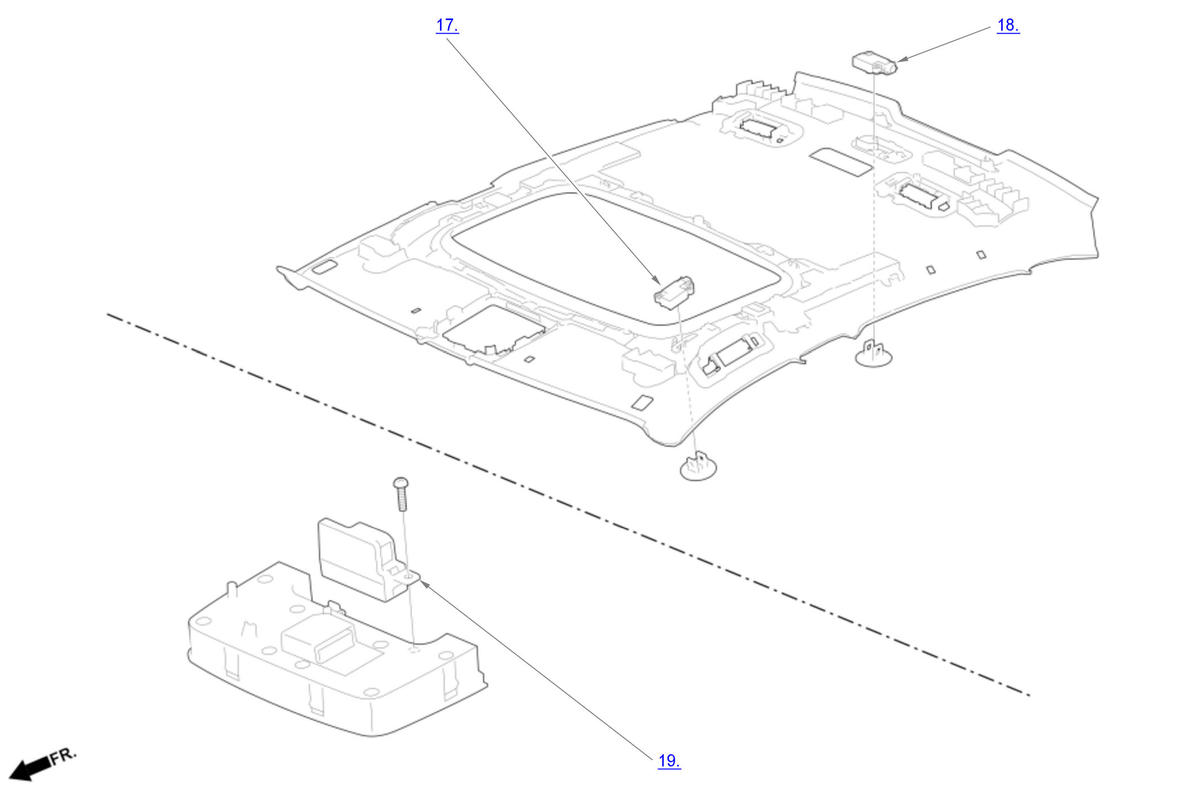 17.

18.

19.

FR.