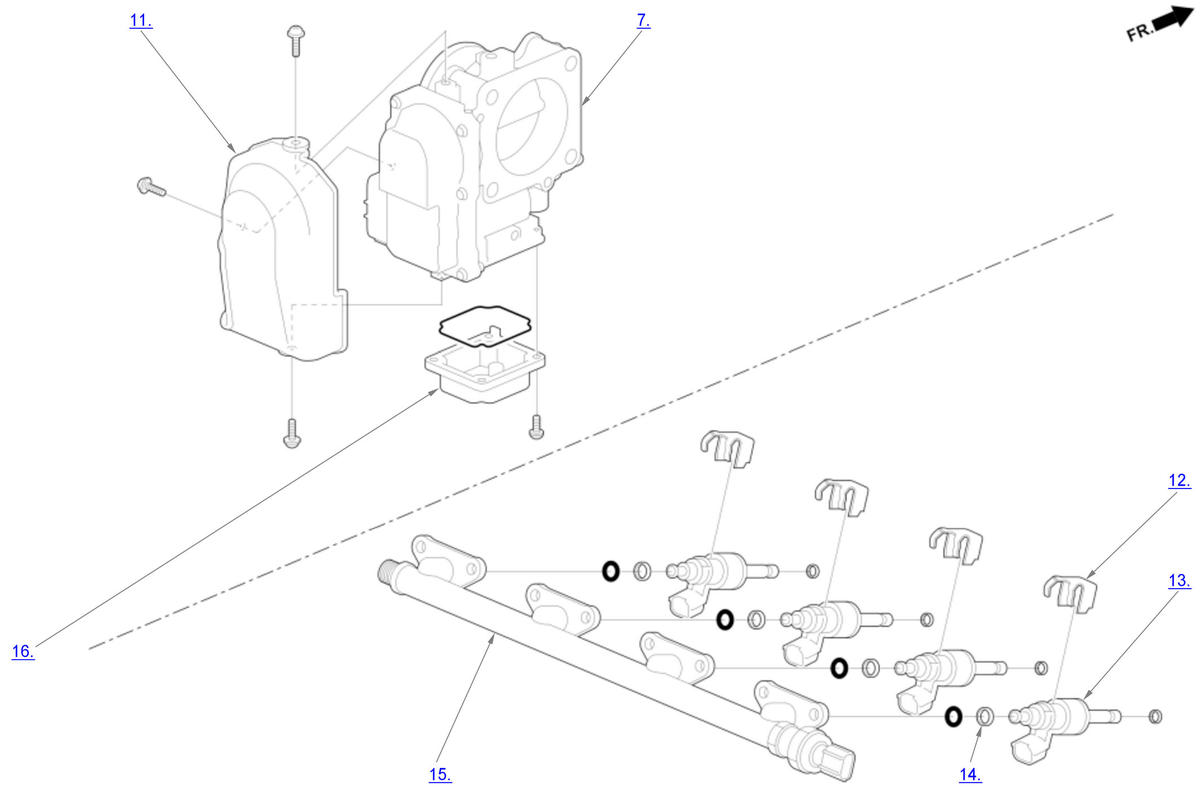 11.
7.
FR.
12.
13.
16.
15.
14.