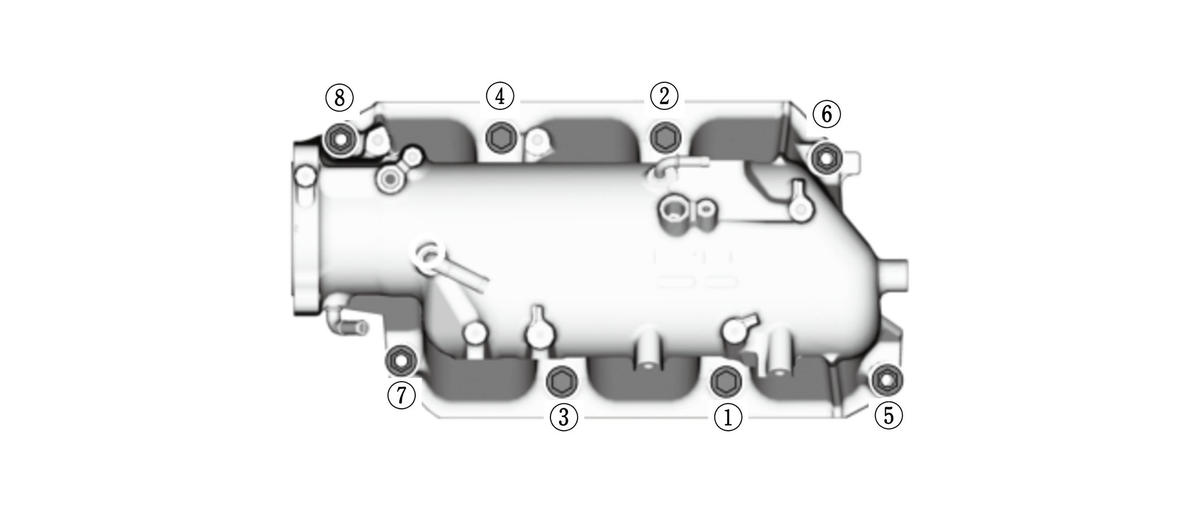 ⑧ ④ ② ⑥

⑦ ③ ① ⑤