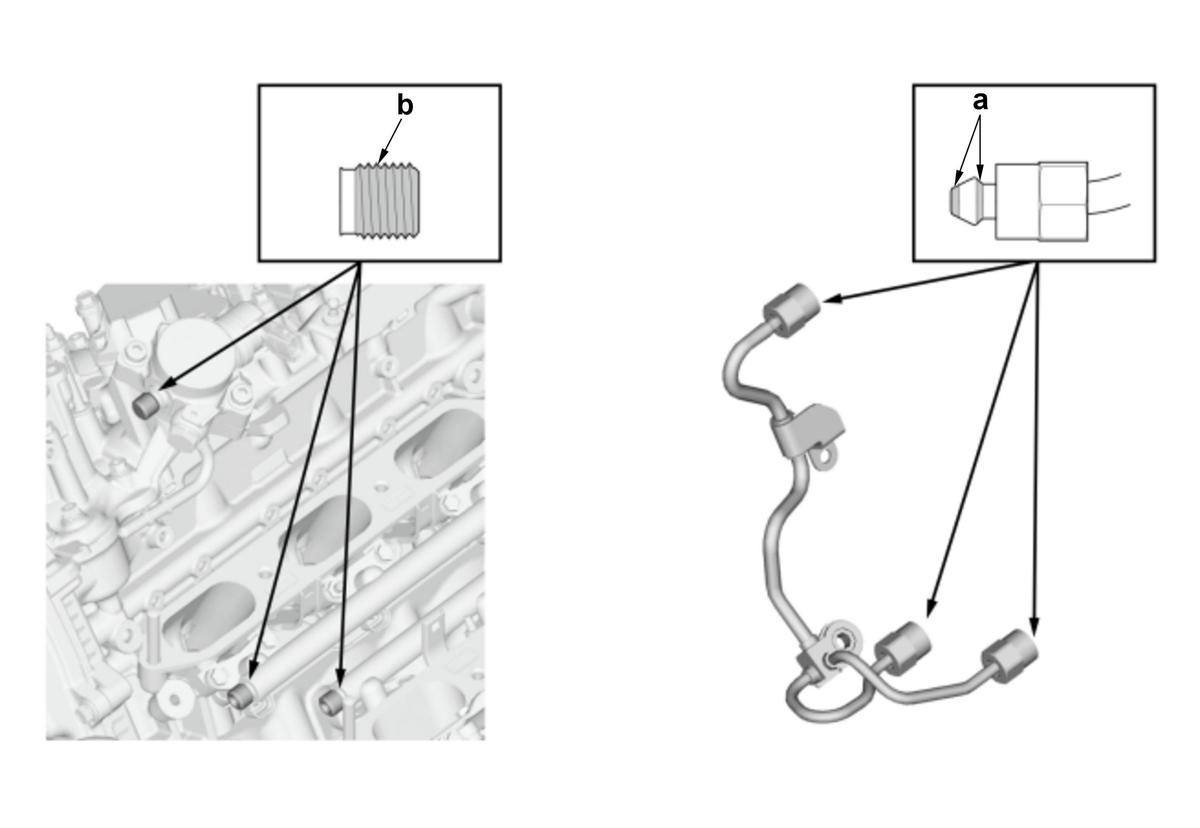 b

a