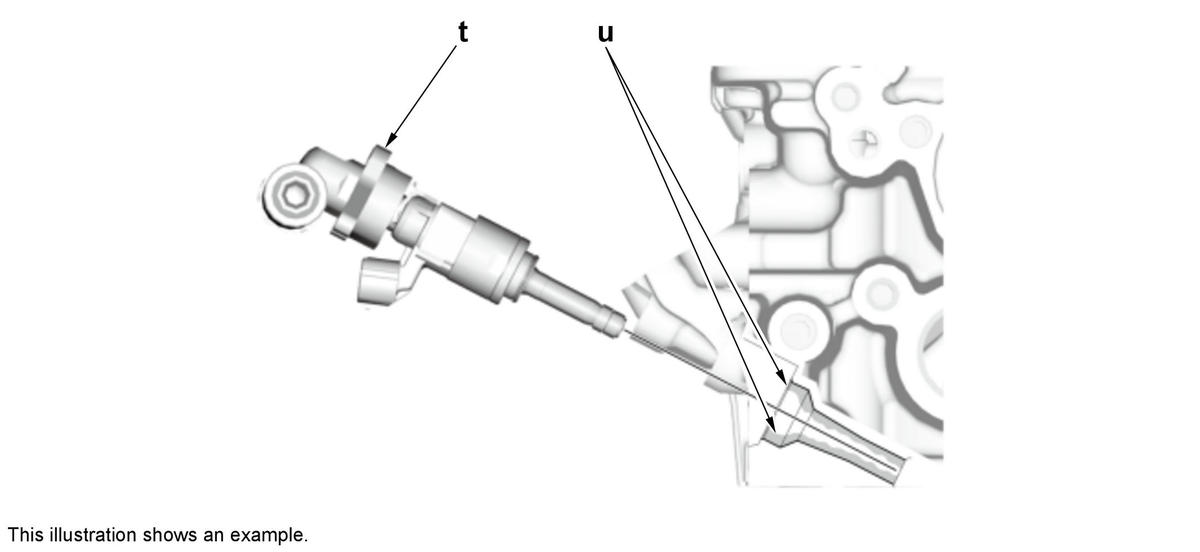 t

u

This illustration shows an example.