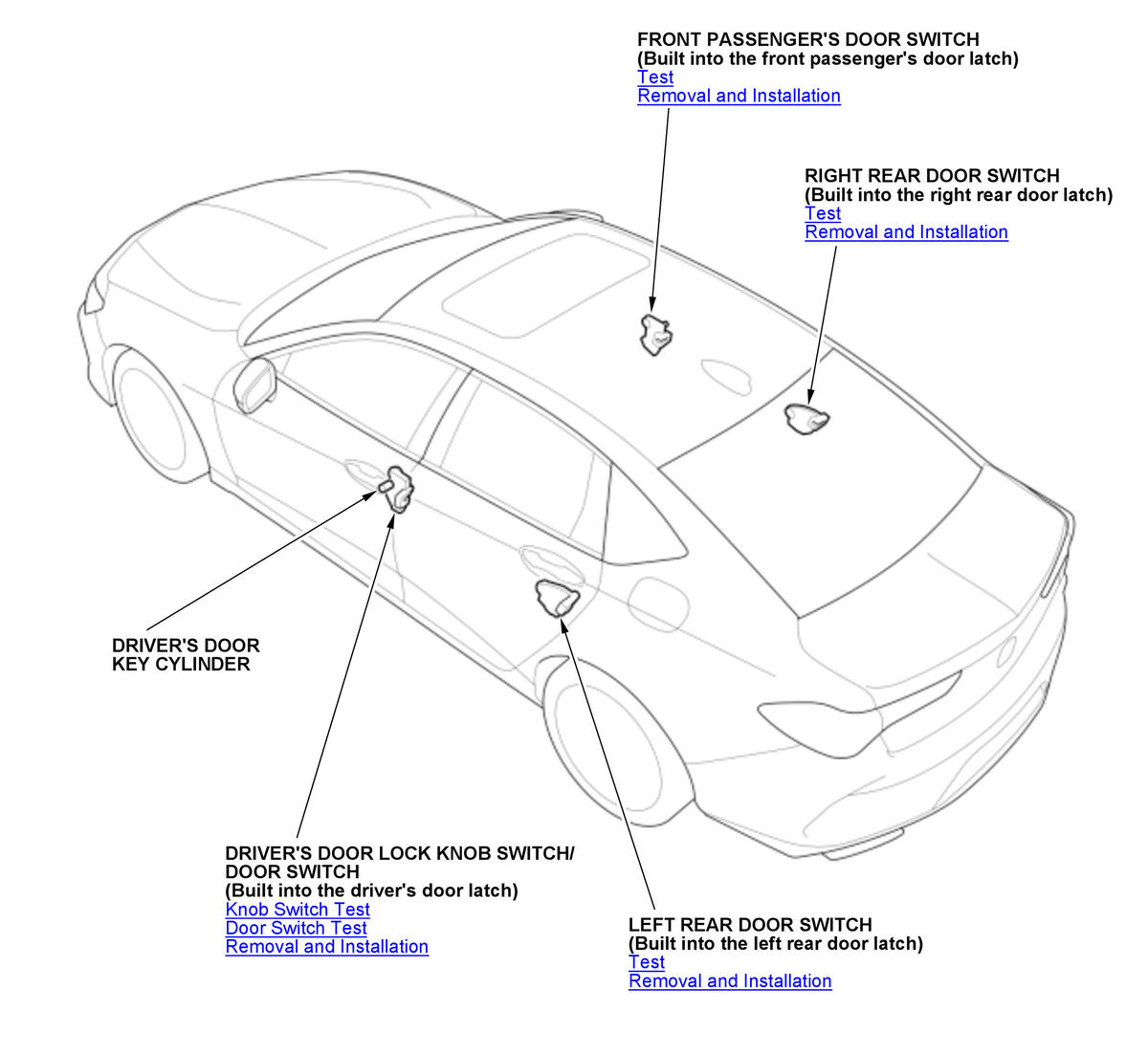 FRONT PASSENGER'S DOOR SWITCH
(Built into the front passenger's door latch)
Test
Removal and Installation

RIGHT REAR DOOR SWITCH
(Built into the right rear door latch)
Test
Removal and Installation

DRIVER'S DOOR
KEY CYLINDER

DRIVER'S DOOR LOCK KNOB SWITCH/
DOOR SWITCH
(Built into the driver's door latch)
Knob Switch Test
Door Switch Test
Removal and Installation

LEFT REAR DOOR SWITCH
(Built into the left rear door latch)
Test
Removal and Installation