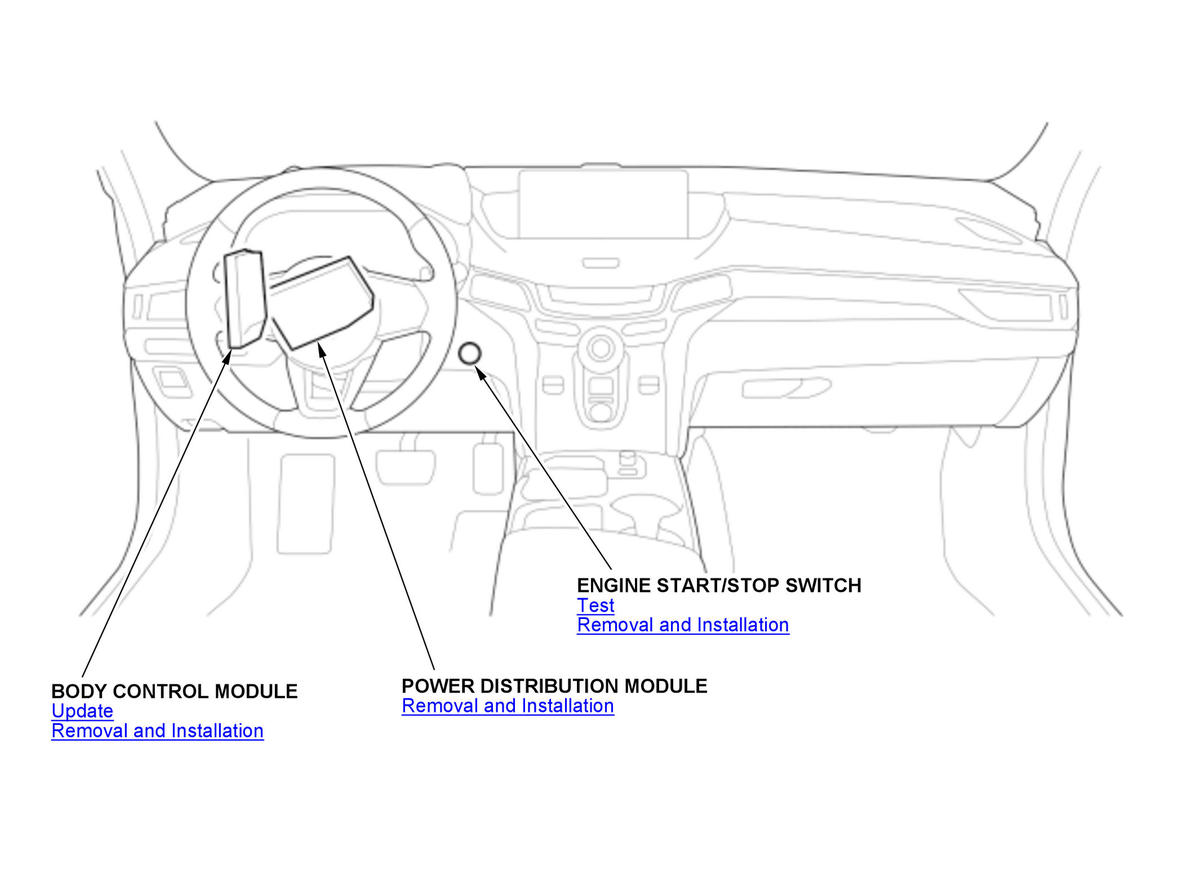 ENGINE START/STOP SWITCH
Test
Removal and Installation

BODY CONTROL MODULE
Update
Removal and Installation

POWER DISTRIBUTION MODULE
Removal and Installation