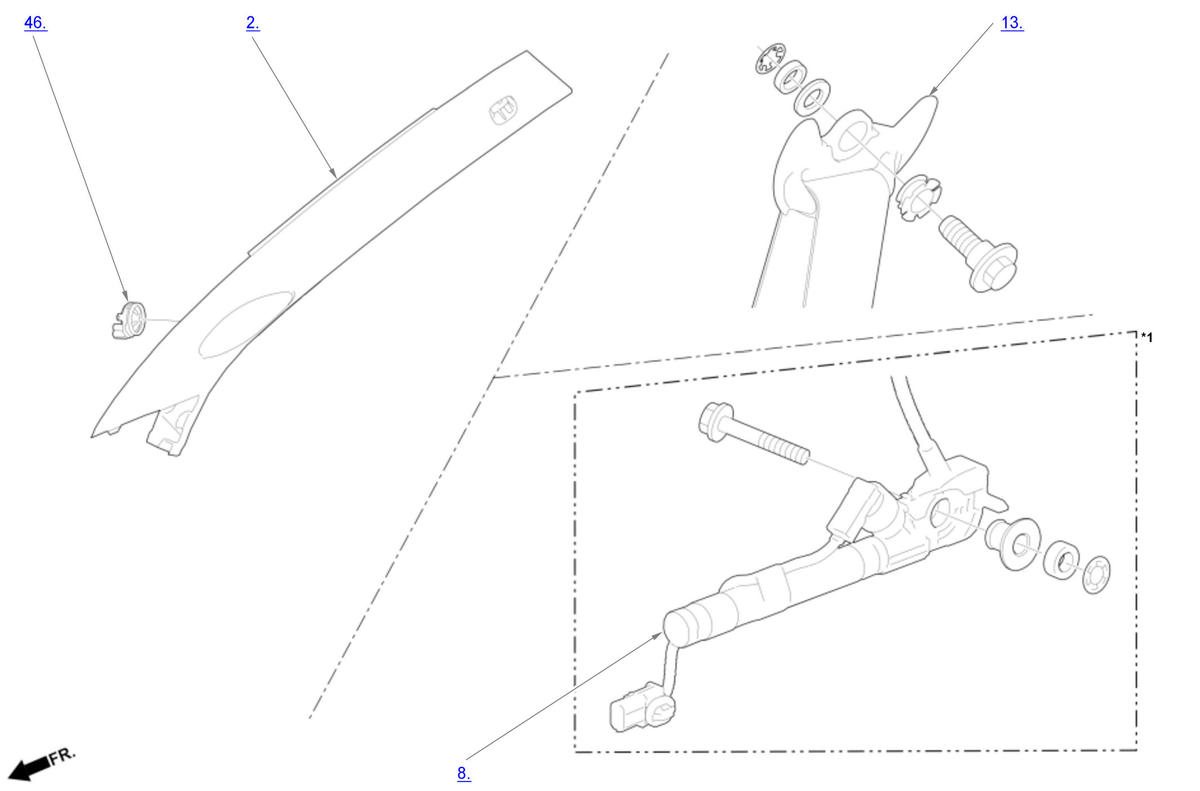 46.
2.
13.
*1
8.
FR.