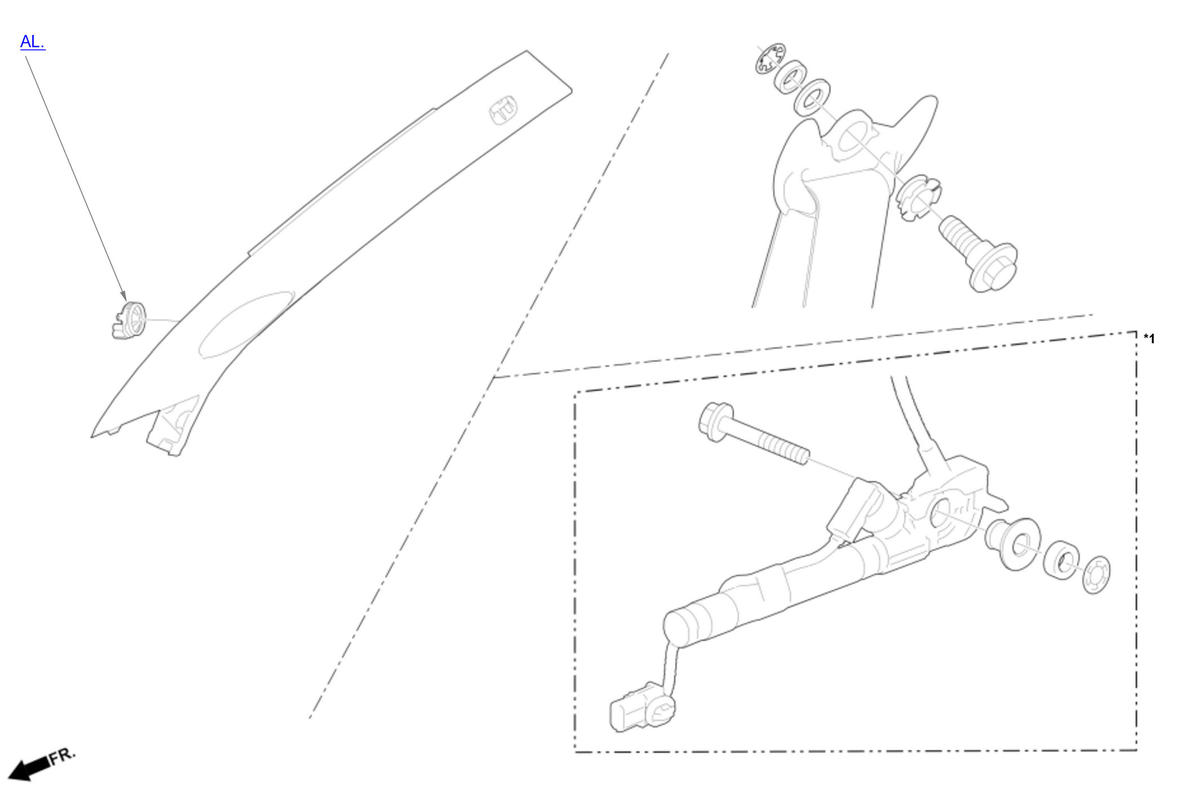 AL.

*1

FR.