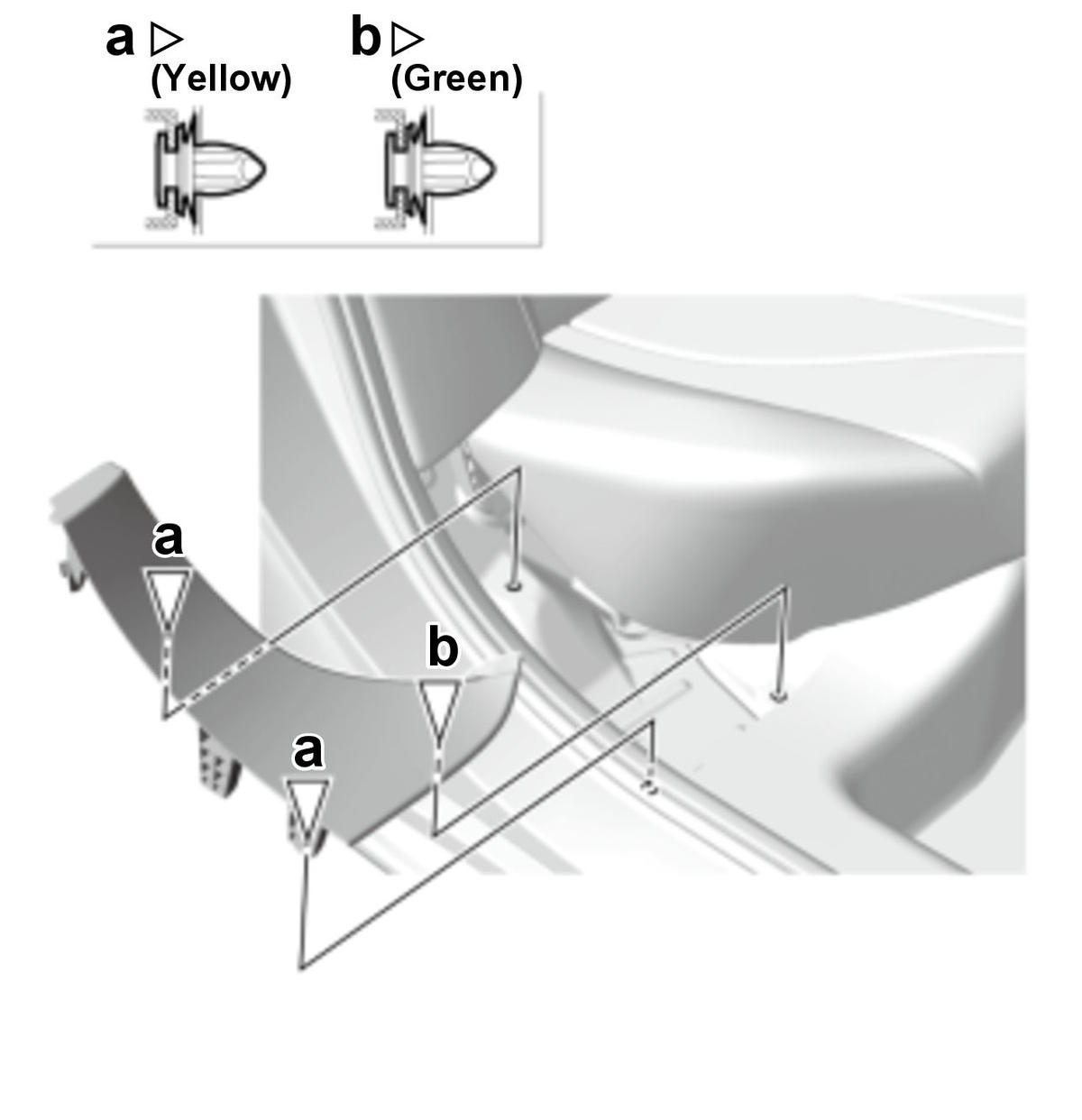 a ▷
(Yellow)

b ▷
(Green)

a

b

a