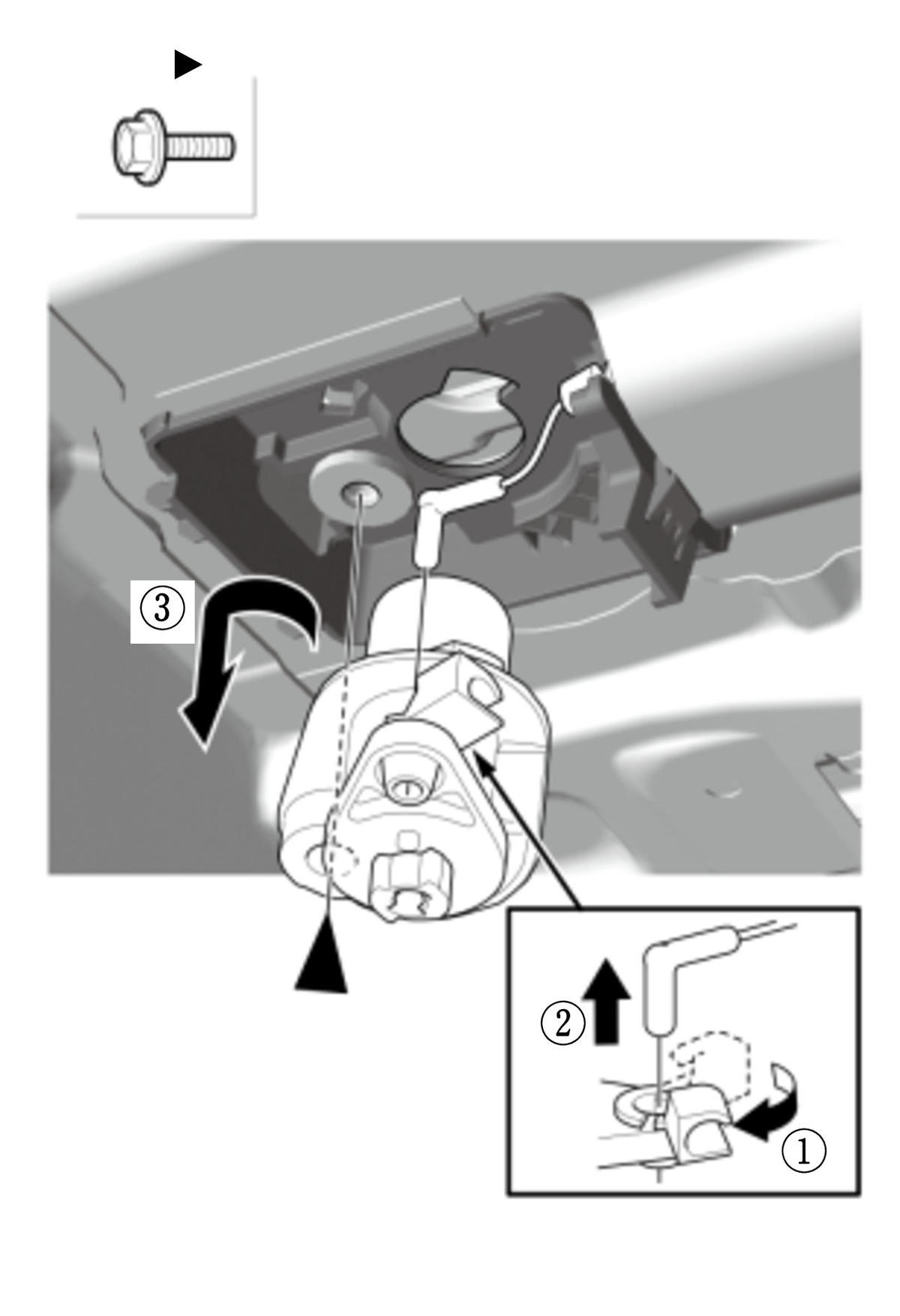 ③
②
①