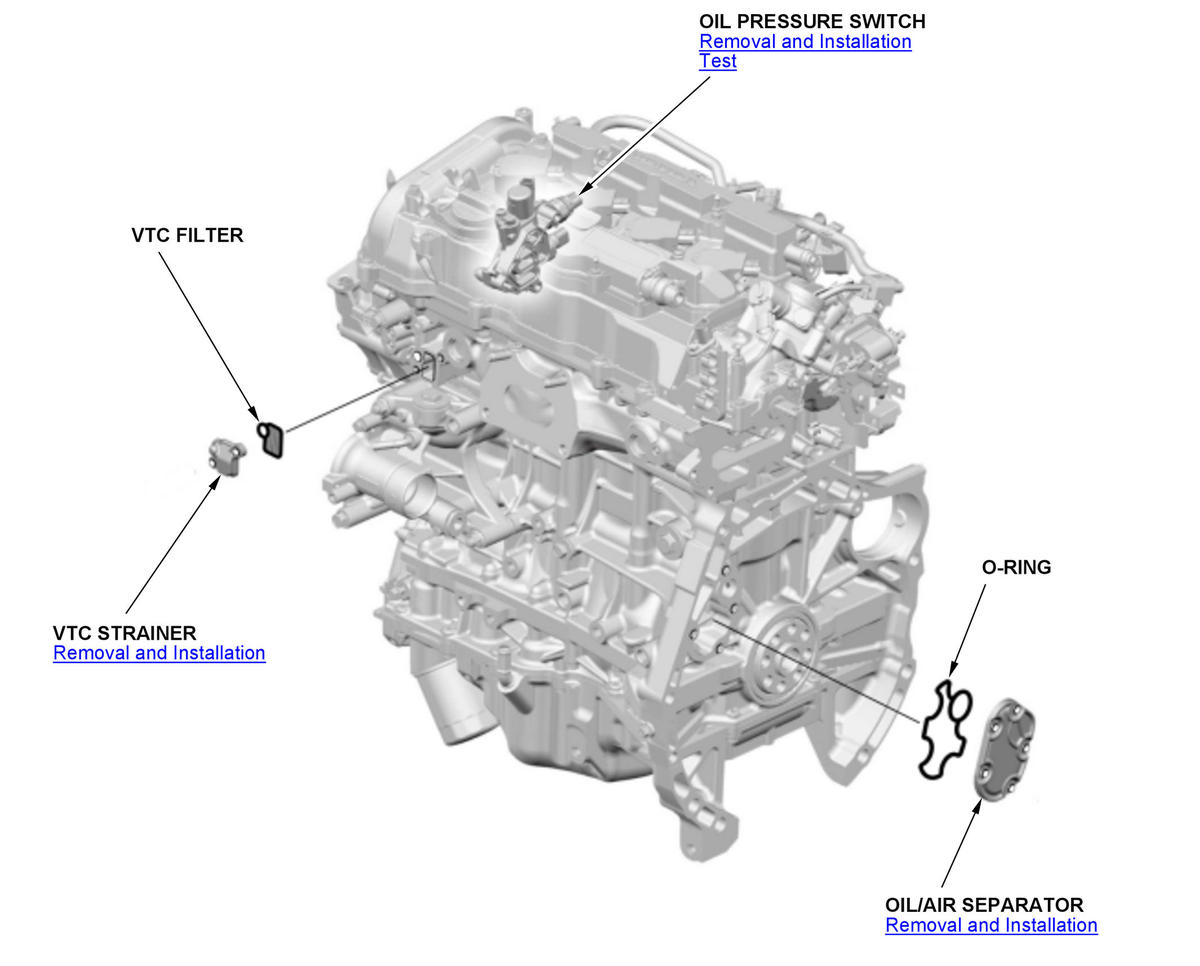 OIL PRESSURE SWITCH
Removal and Installation
Test

VTC FILTER

VTC STRAINER
Removal and Installation

O-RING

OIL/AIR SEPARATOR
Removal and Installation