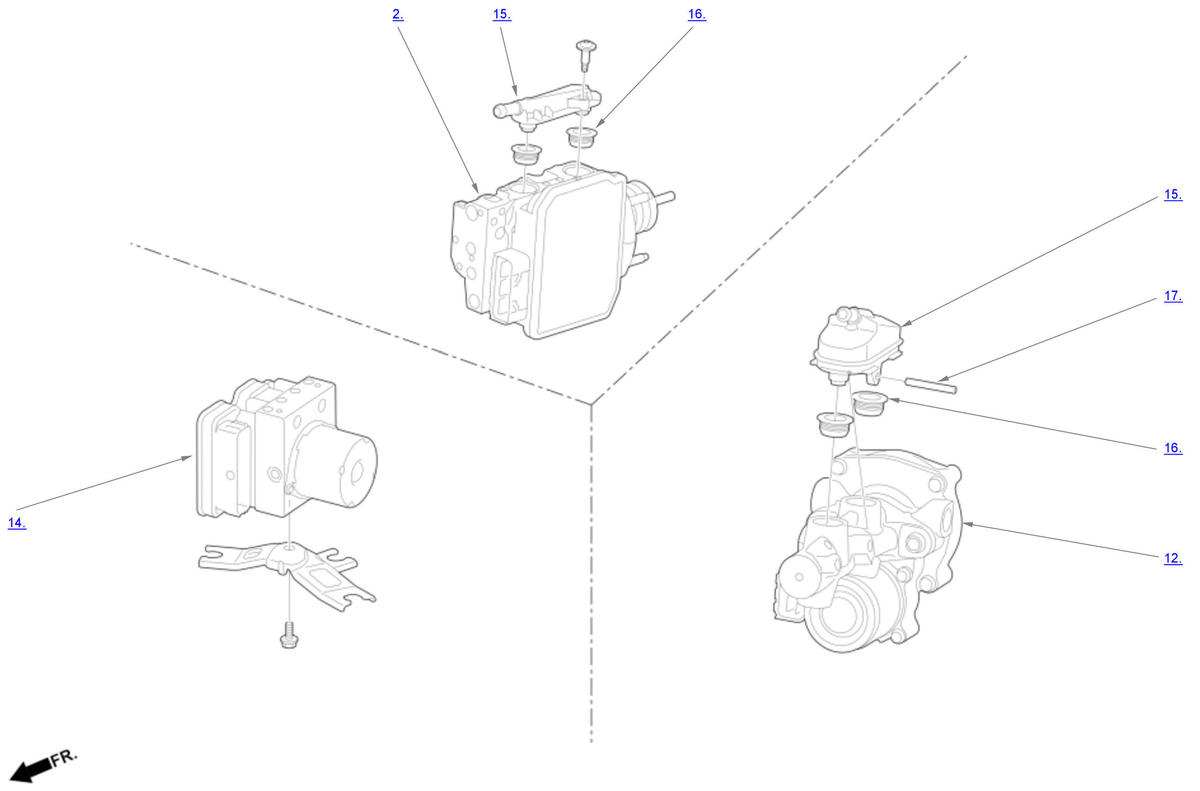 2.
15.
16.
15.
17.
16.
14.
12.
FR.